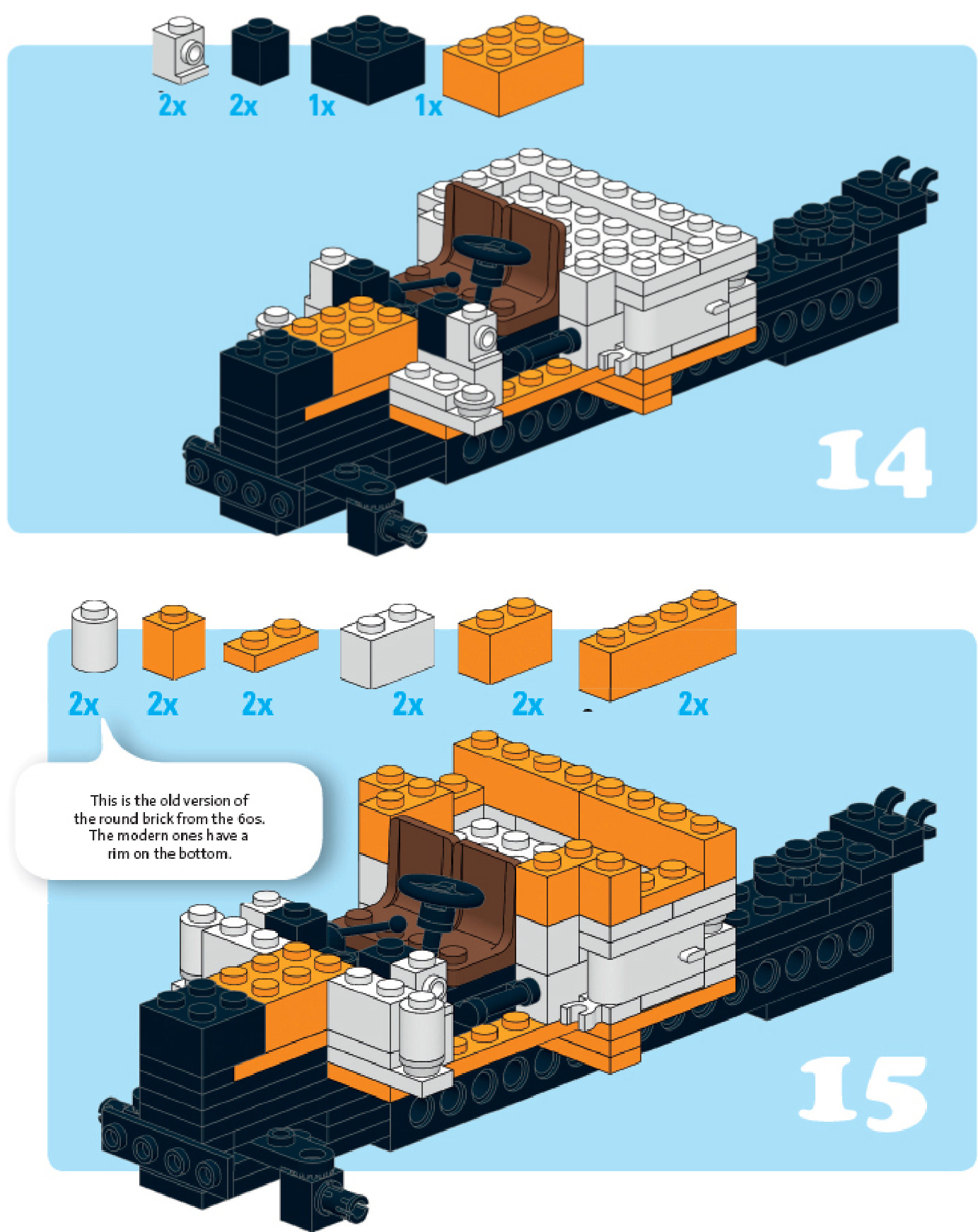 2x 2x 1x 1x

14

2x 2x 2x 2x 2x 2x

This is the old version of the round brick from the 60s. The modern ones have a rim on the bottom.

15