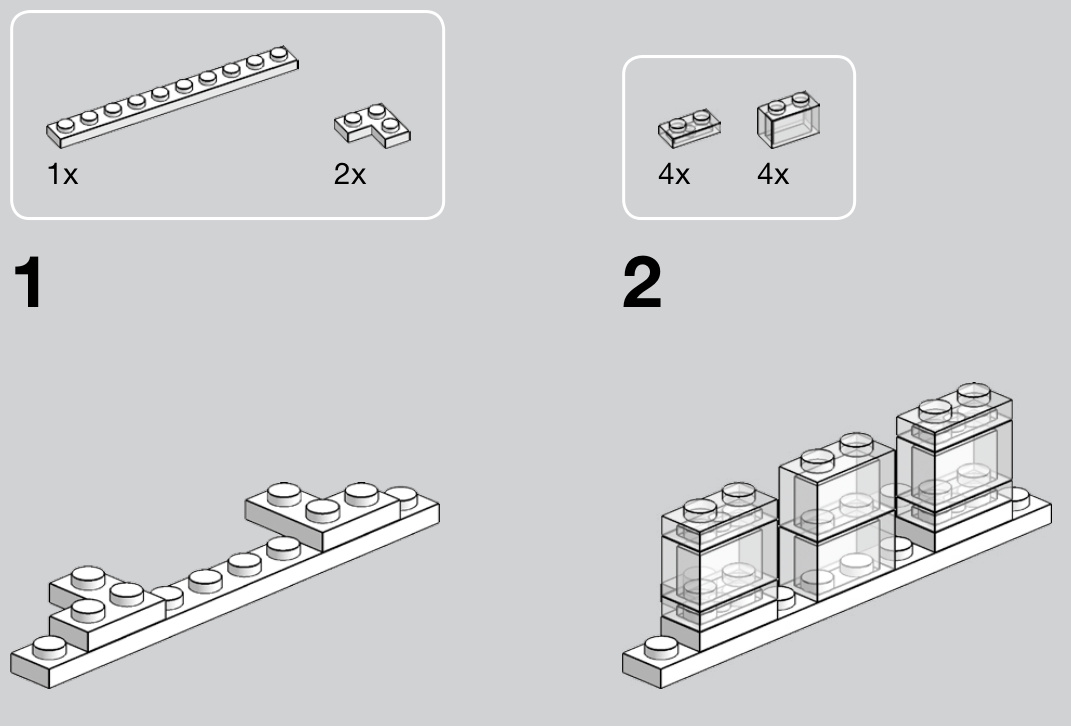 1x

2x

1

4x

4x

2