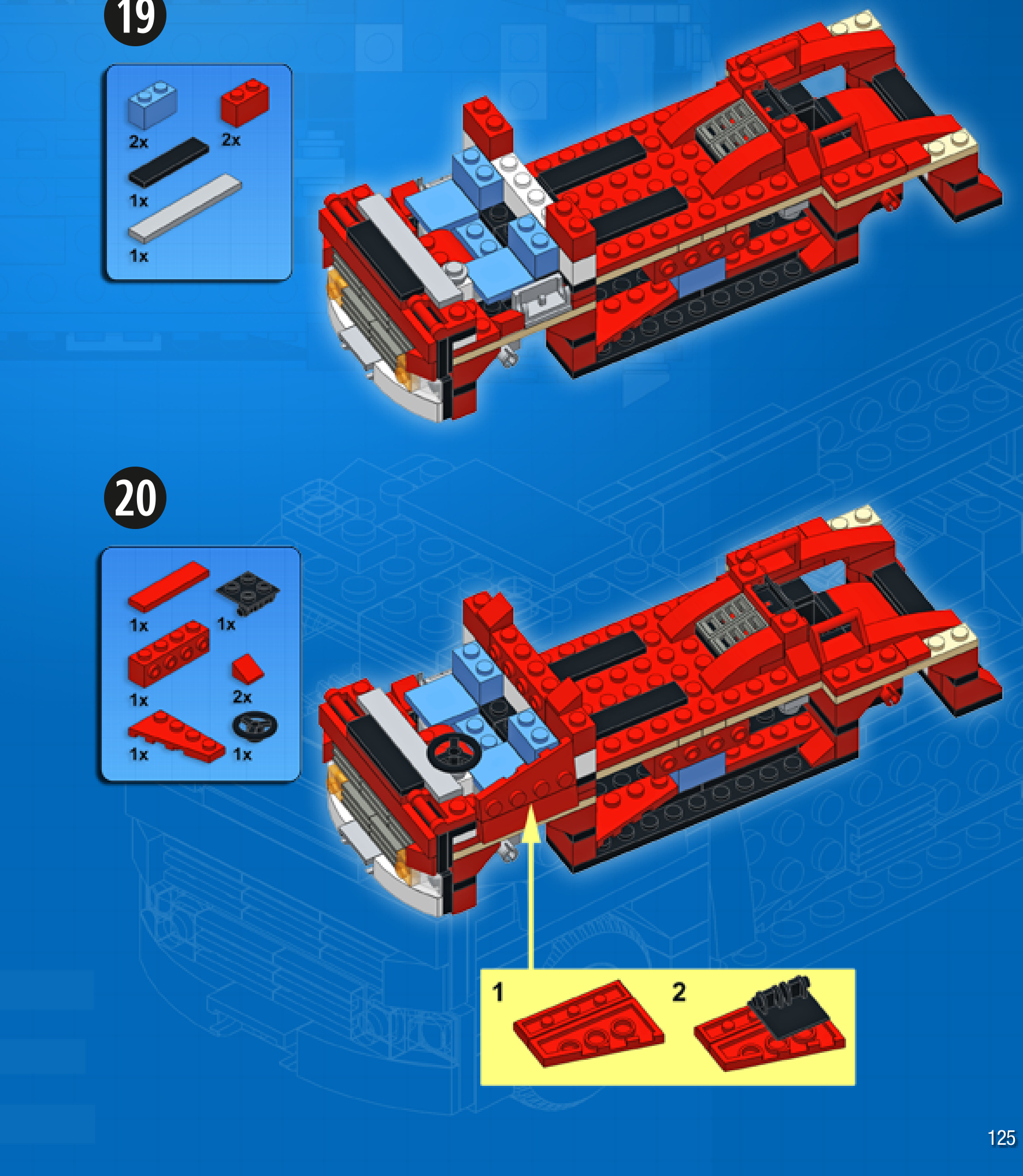 19

2x
2x
1x
1x

20

1x
1x
1x
2x
1x
1x

1
2

125