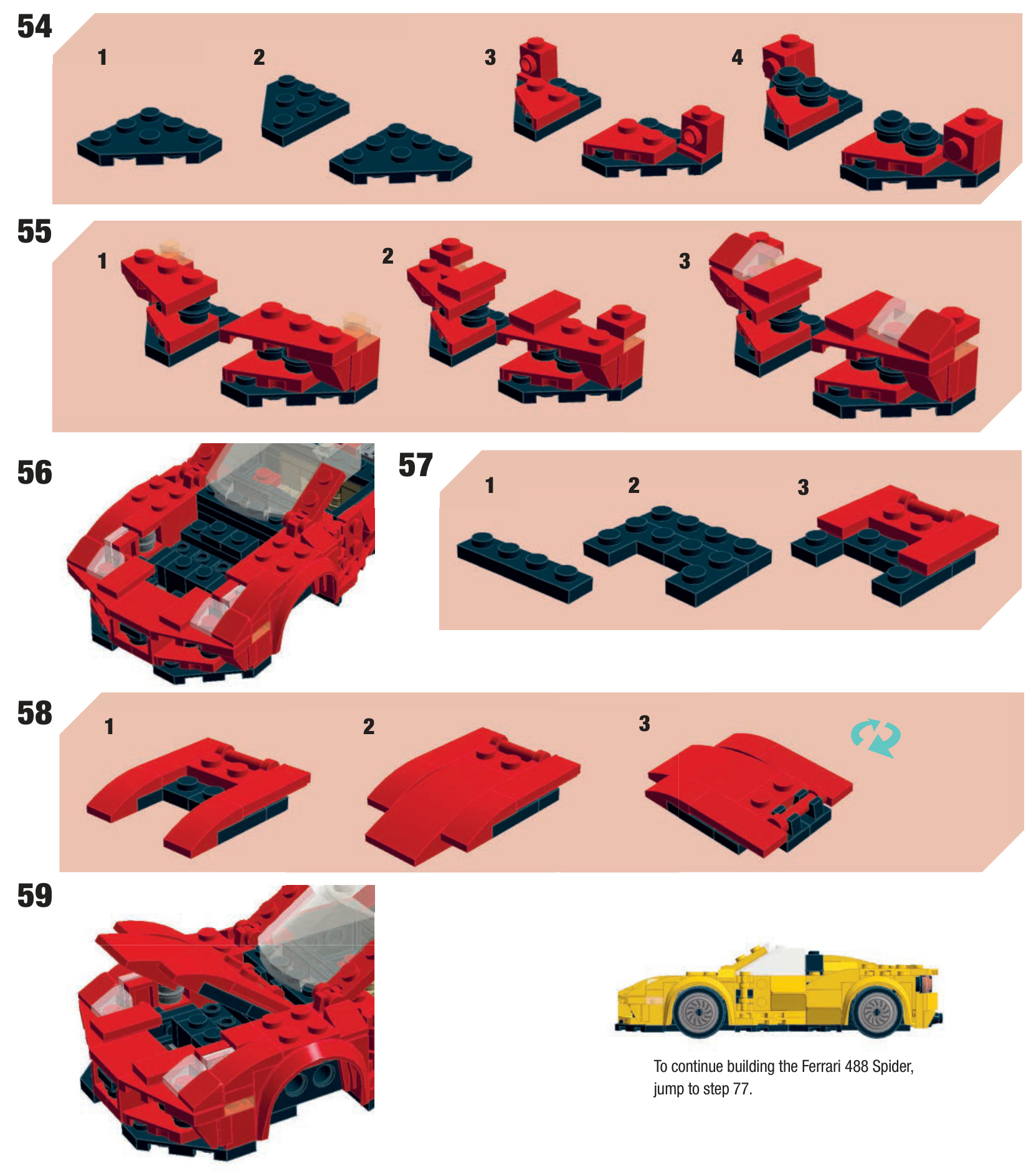 54

1

2

3

4

55

1

2

3

56

57

1

2

3

58

1

2

3

59

To continue building the Ferrari 488 Spider, jump to step 77.