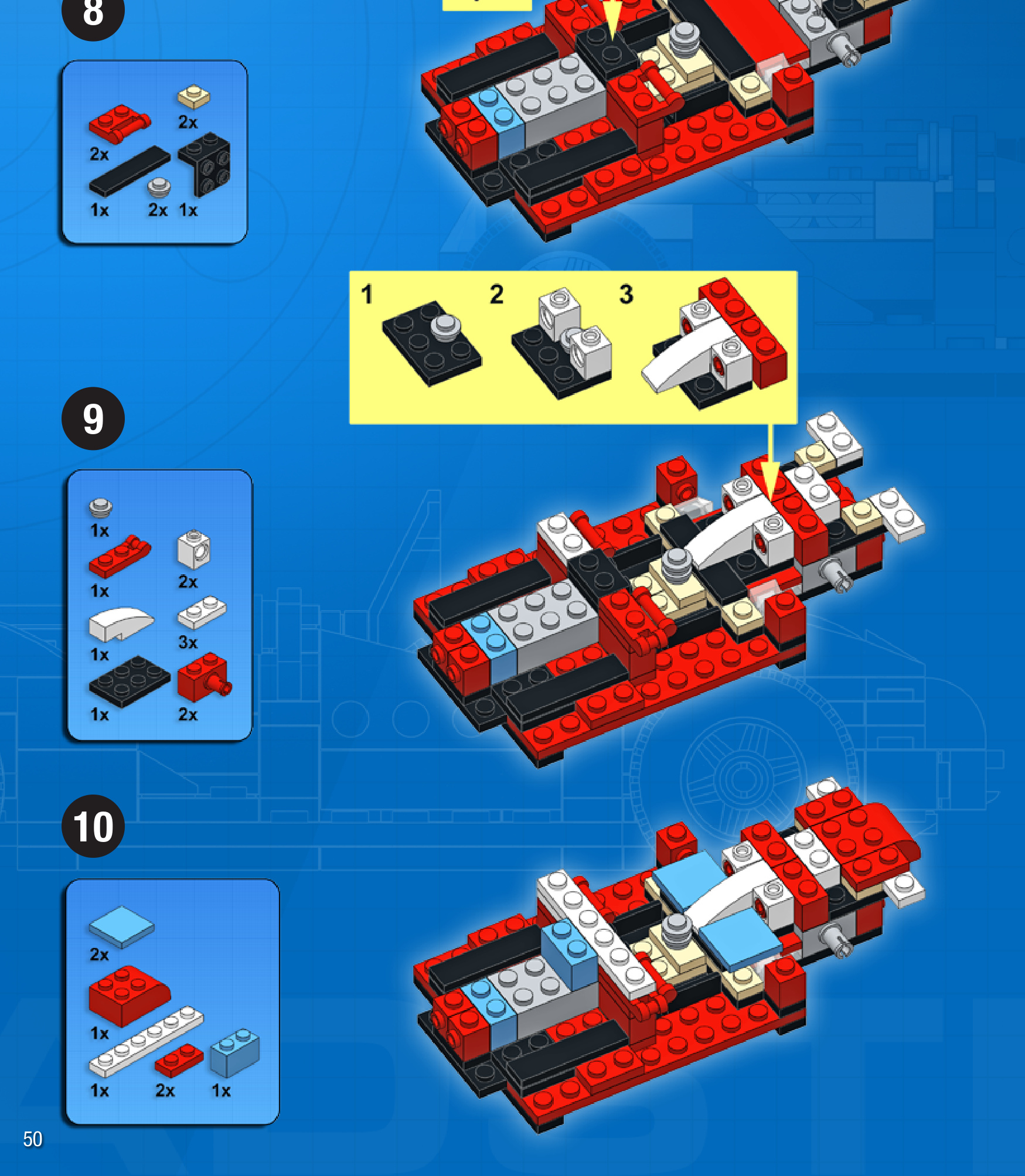 8

2x
2x
1x 2x 1x

1 2 3

9

1x
1x 2x
1x 3x
1x 2x

10

2x
1x
1x 2x 1x

50