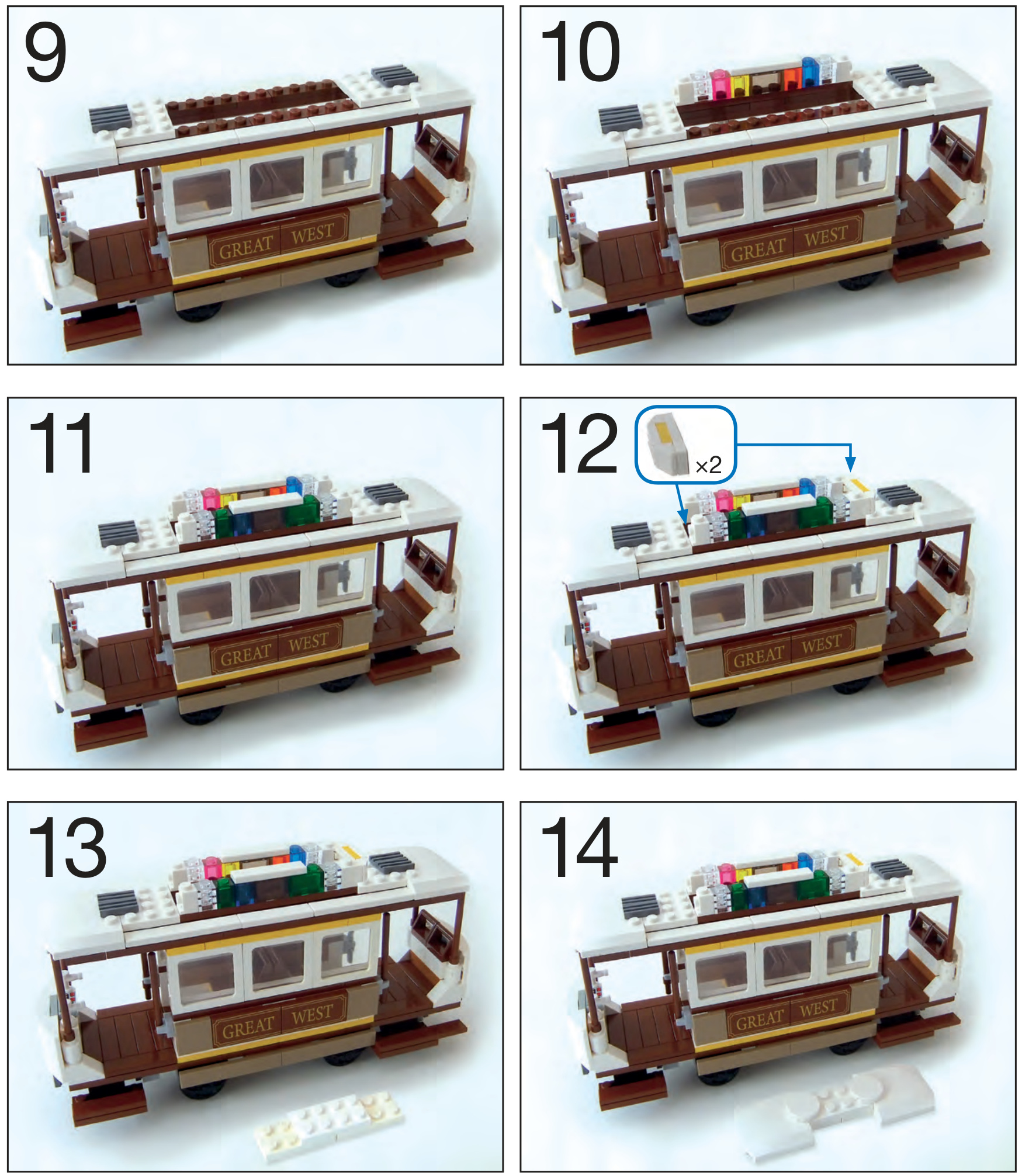 9

GREAT WEST

10

GREAT WEST

11

GREAT WEST

12

×2

GREAT WEST

13

GREAT WEST

14

GREAT WEST