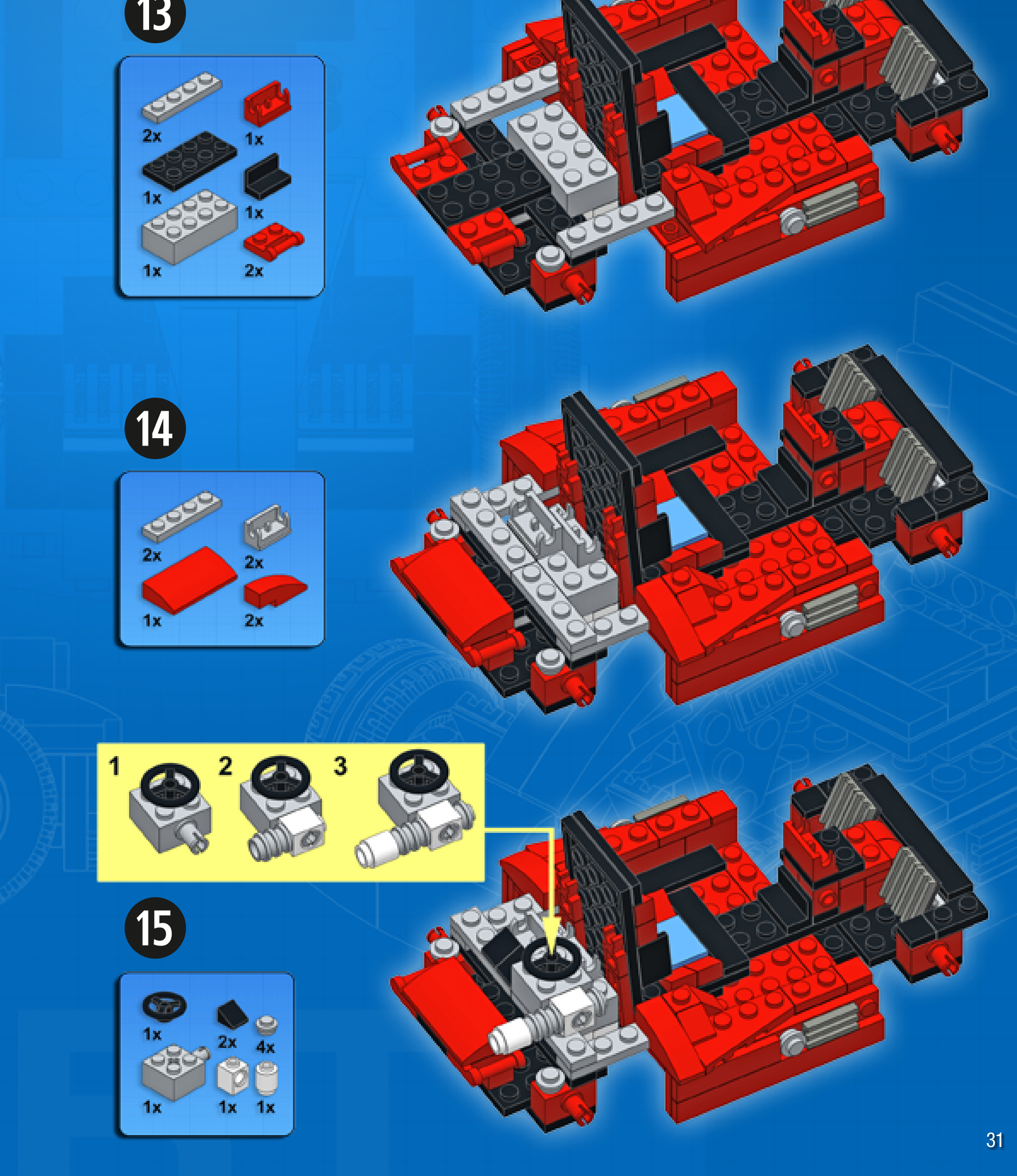 13

2x
1x
1x
1x
1x
2x

14

2x
2x
1x
2x

1
2
3

15

1x
2x
4x
1x
1x
1x

31