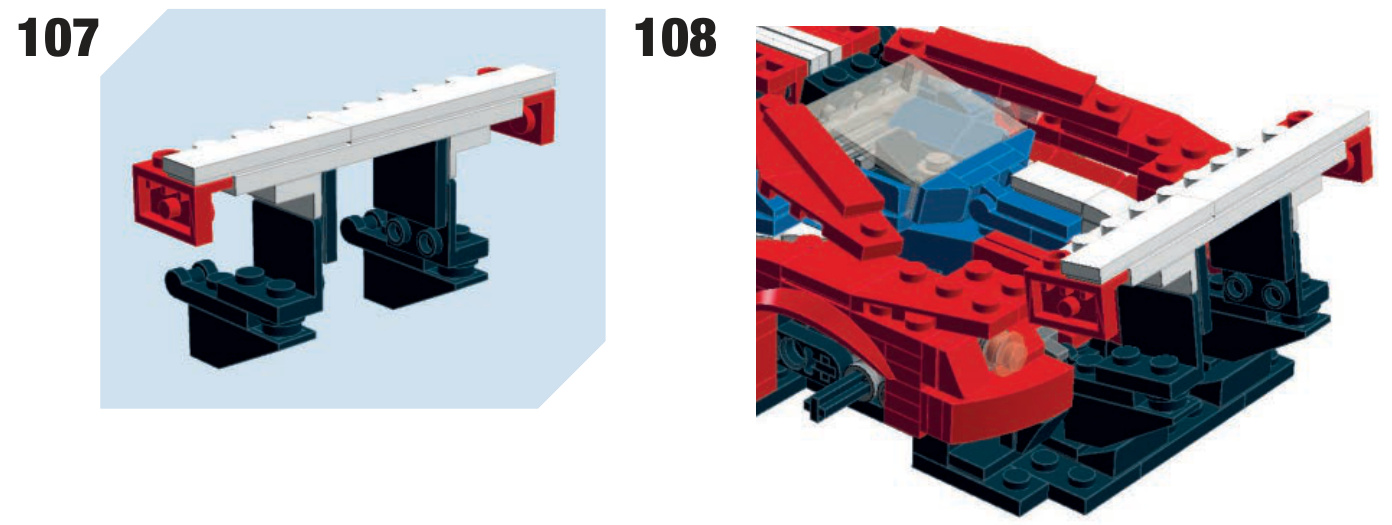 107

108