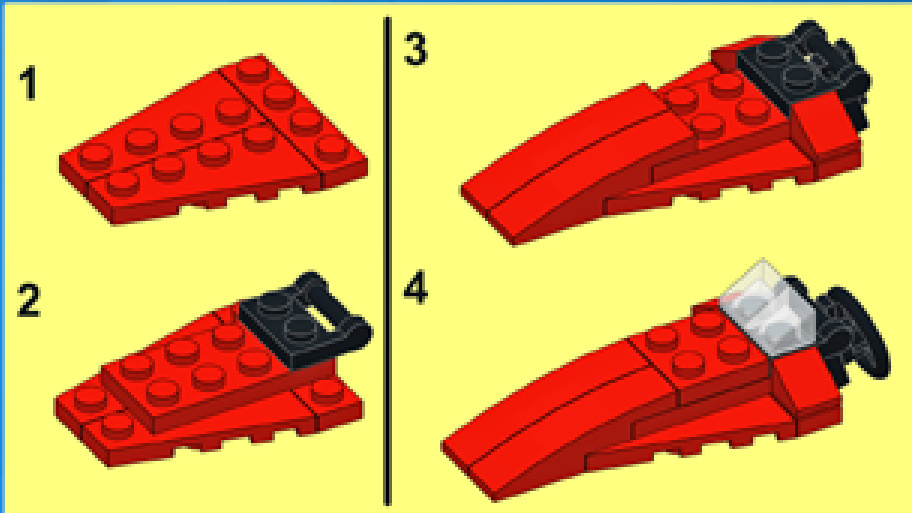 1

2

3

4