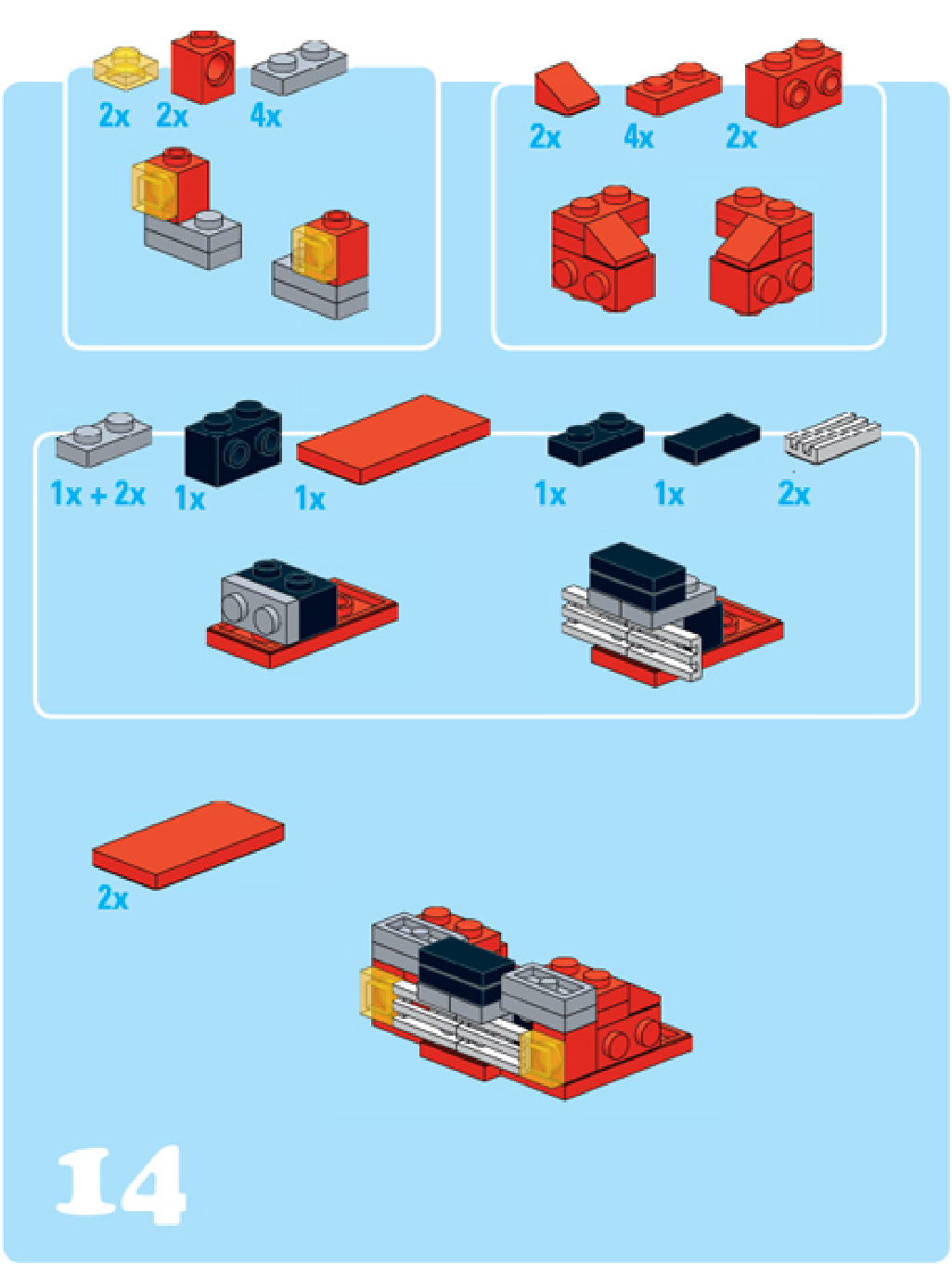 2x 2x 4x

2x 4x 2x

1x + 2x 1x 1x

1x 1x 2x

2x

14