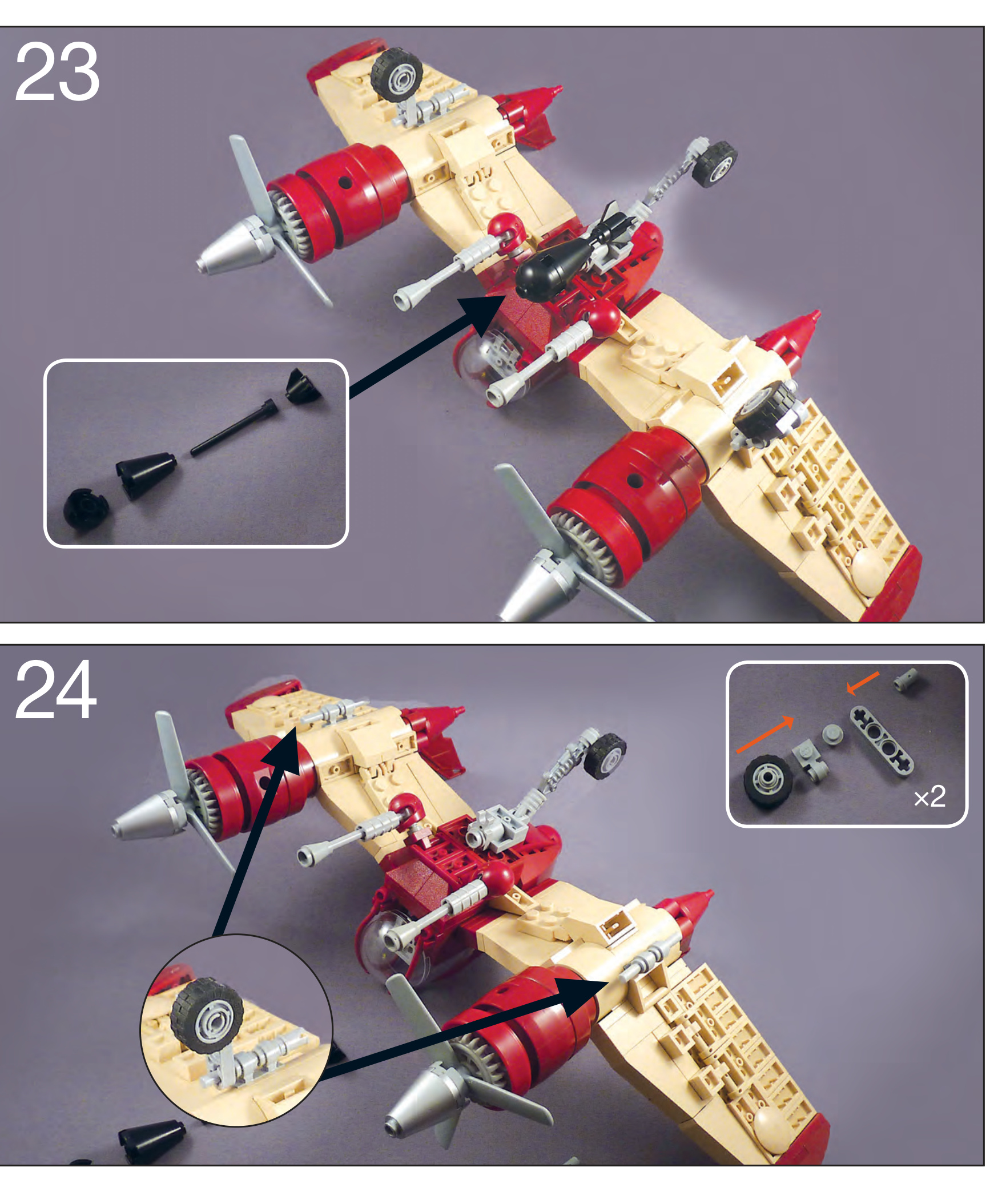 23

24

×2