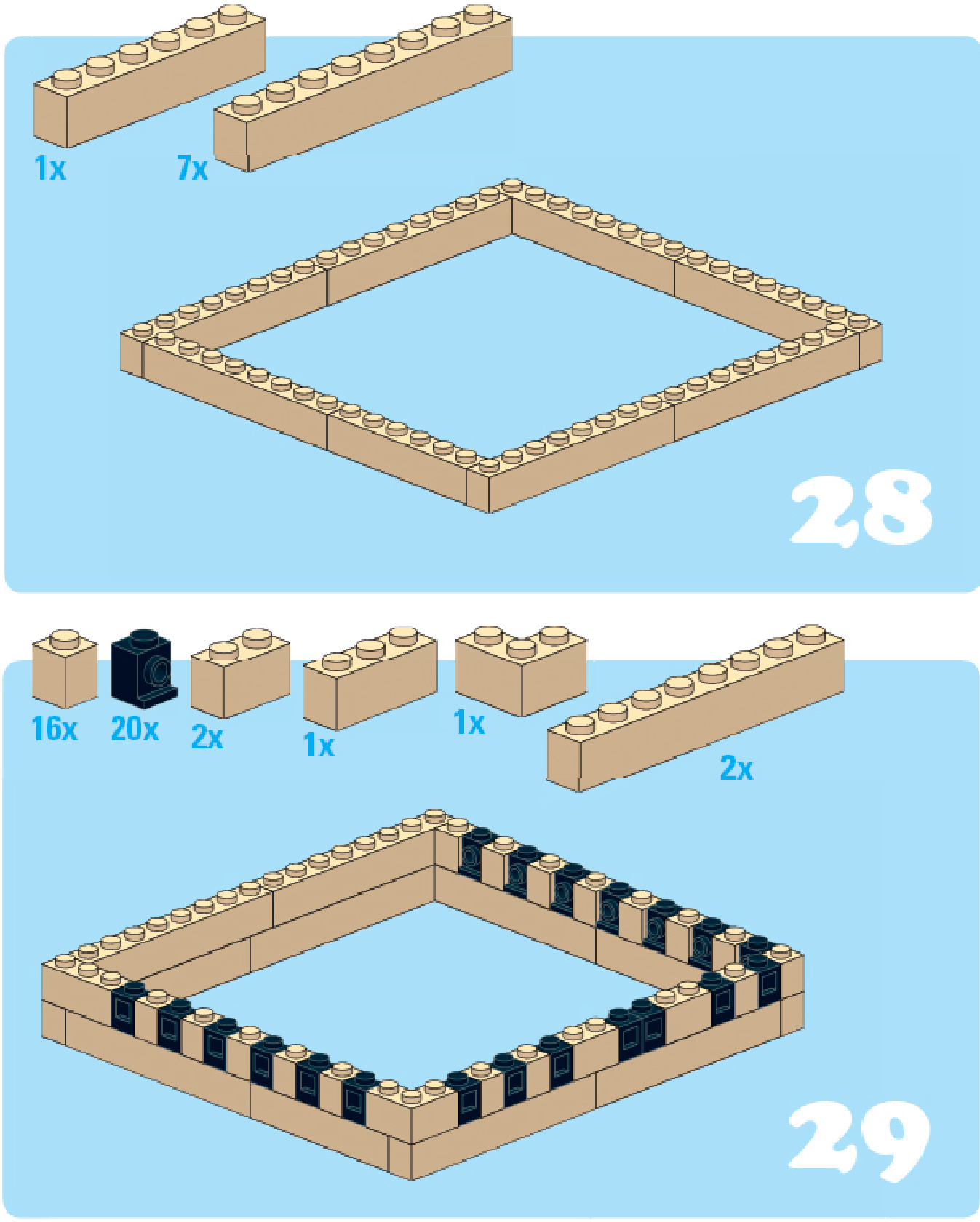 1x 7x

28

16x 20x 2x 1x 1x 2x

29