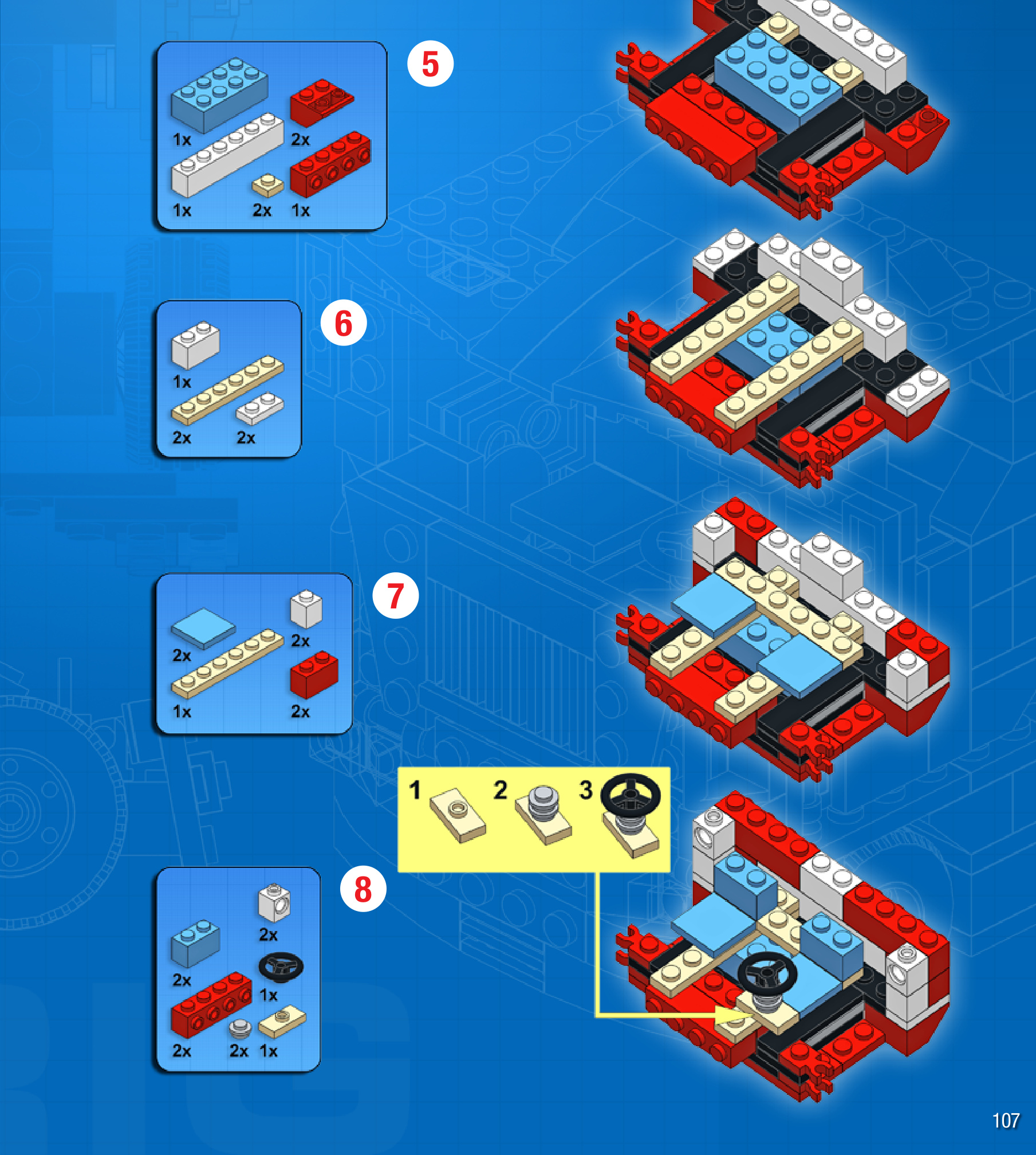 5

1x
2x
1x
2x
1x

6

1x
2x
2x

7

2x
2x
1x
2x

1
2
3

8

2x
2x
1x
2x
2x
1x

107