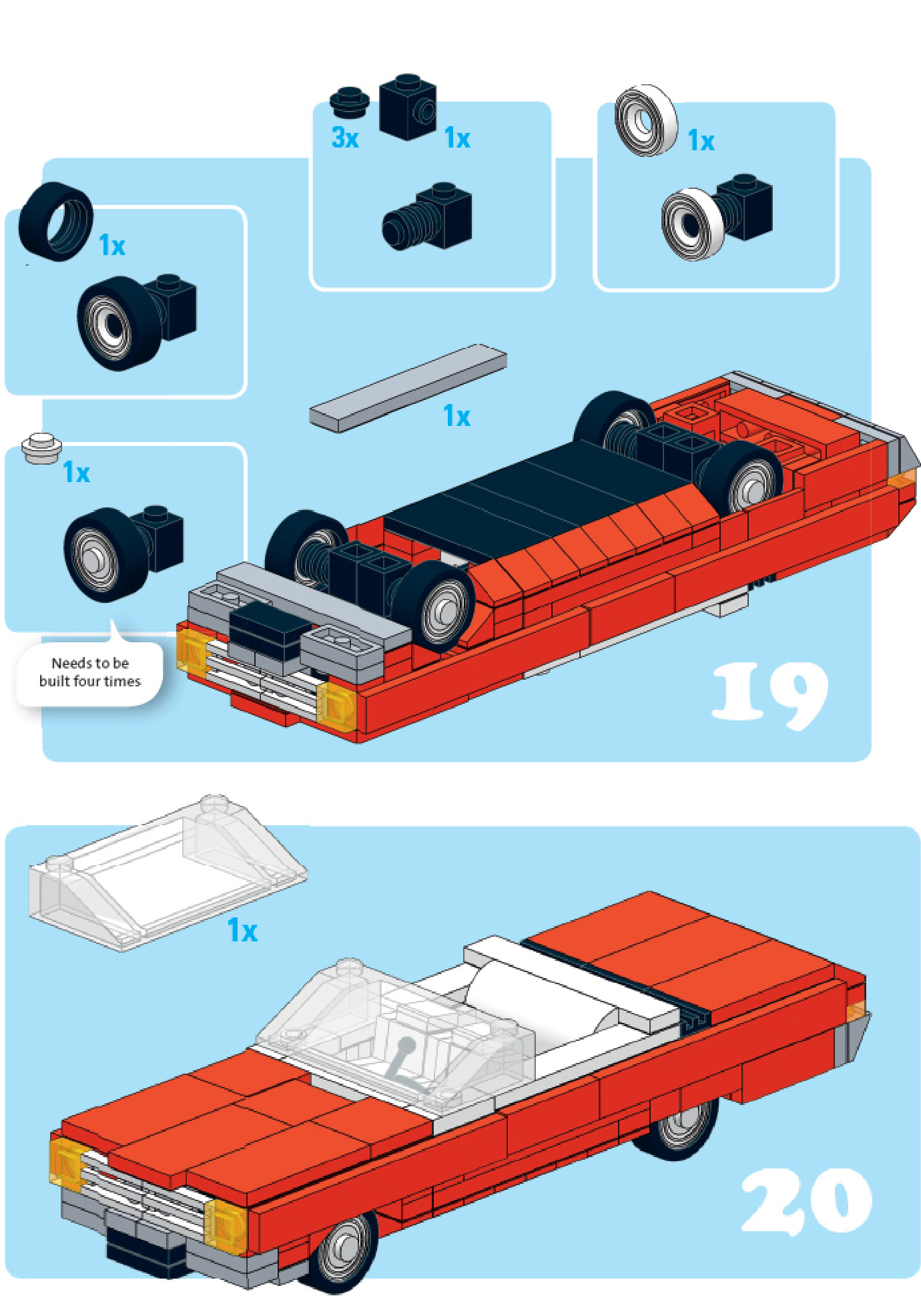 3x

1x

1x

1x

1x

1x

Needs to be built four times

19

1x

20