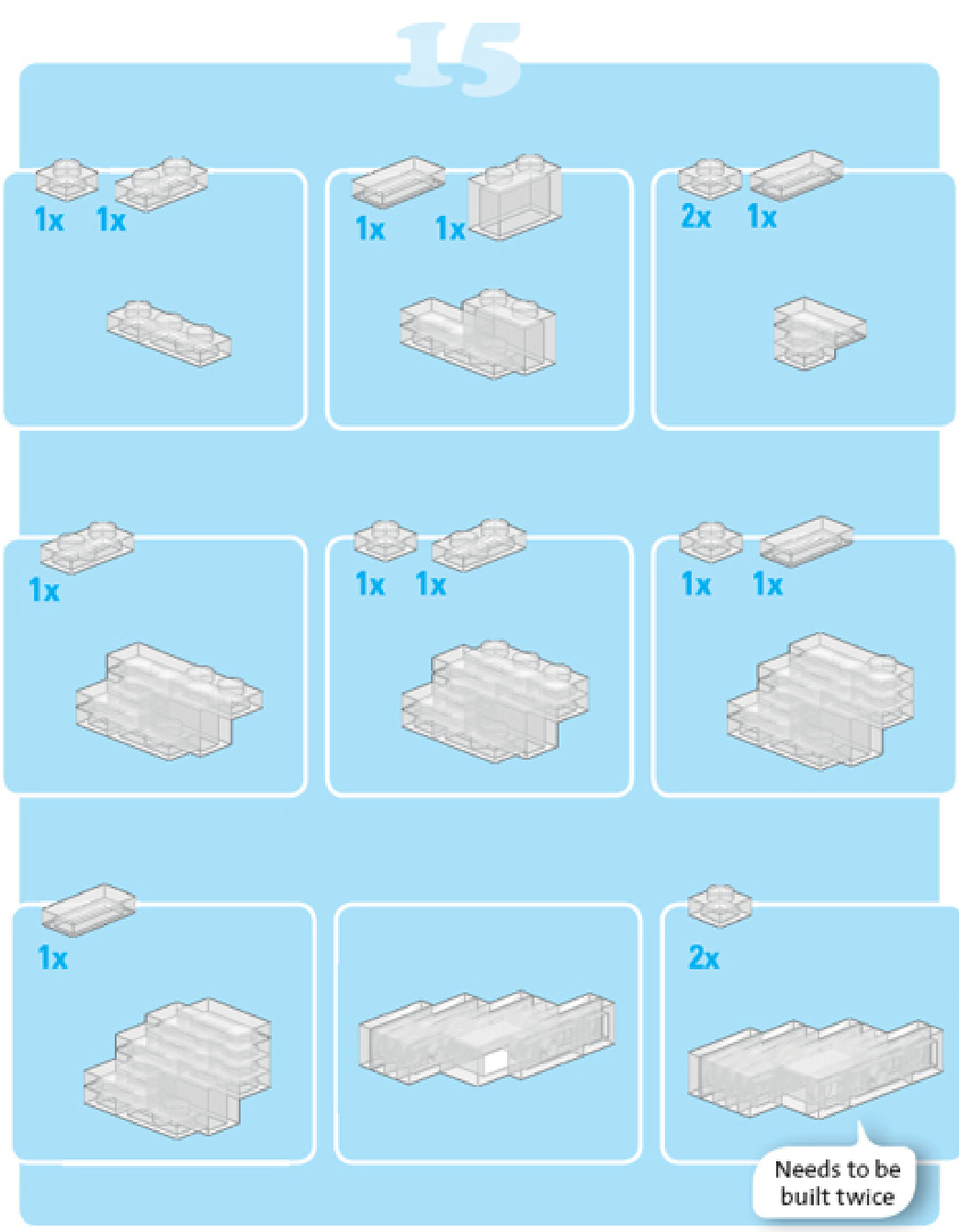 15

1x 1x

1x 1x

2x 1x

1x

1x 1x

1x 1x

1x

2x

Needs to be built twice