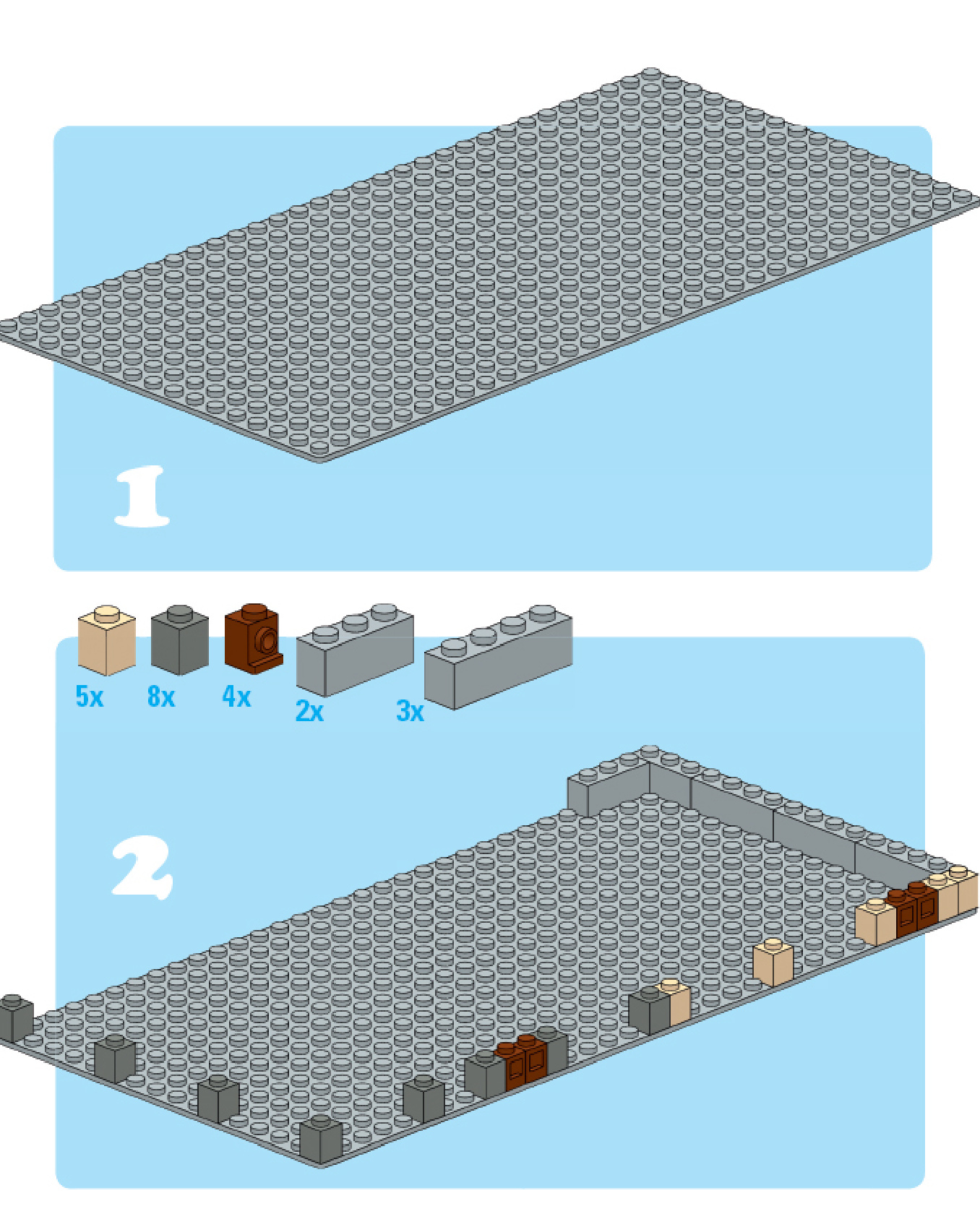 1

5x 8x 4x 2x 3x

2