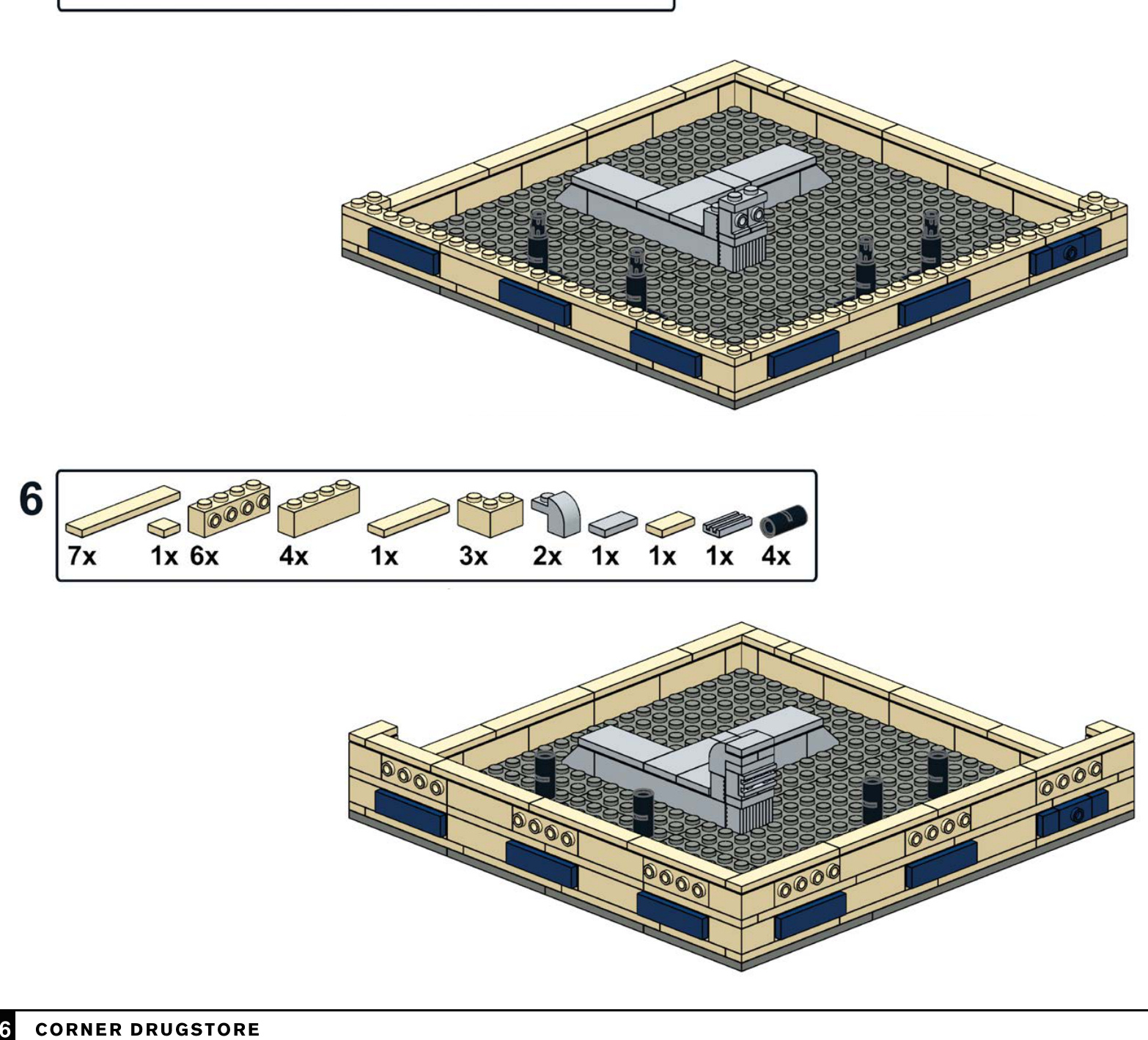 6

7x 1x 6x 4x 1x 3x 2x 1x 1x 1x 4x

6 CORNER DRUGSTORE