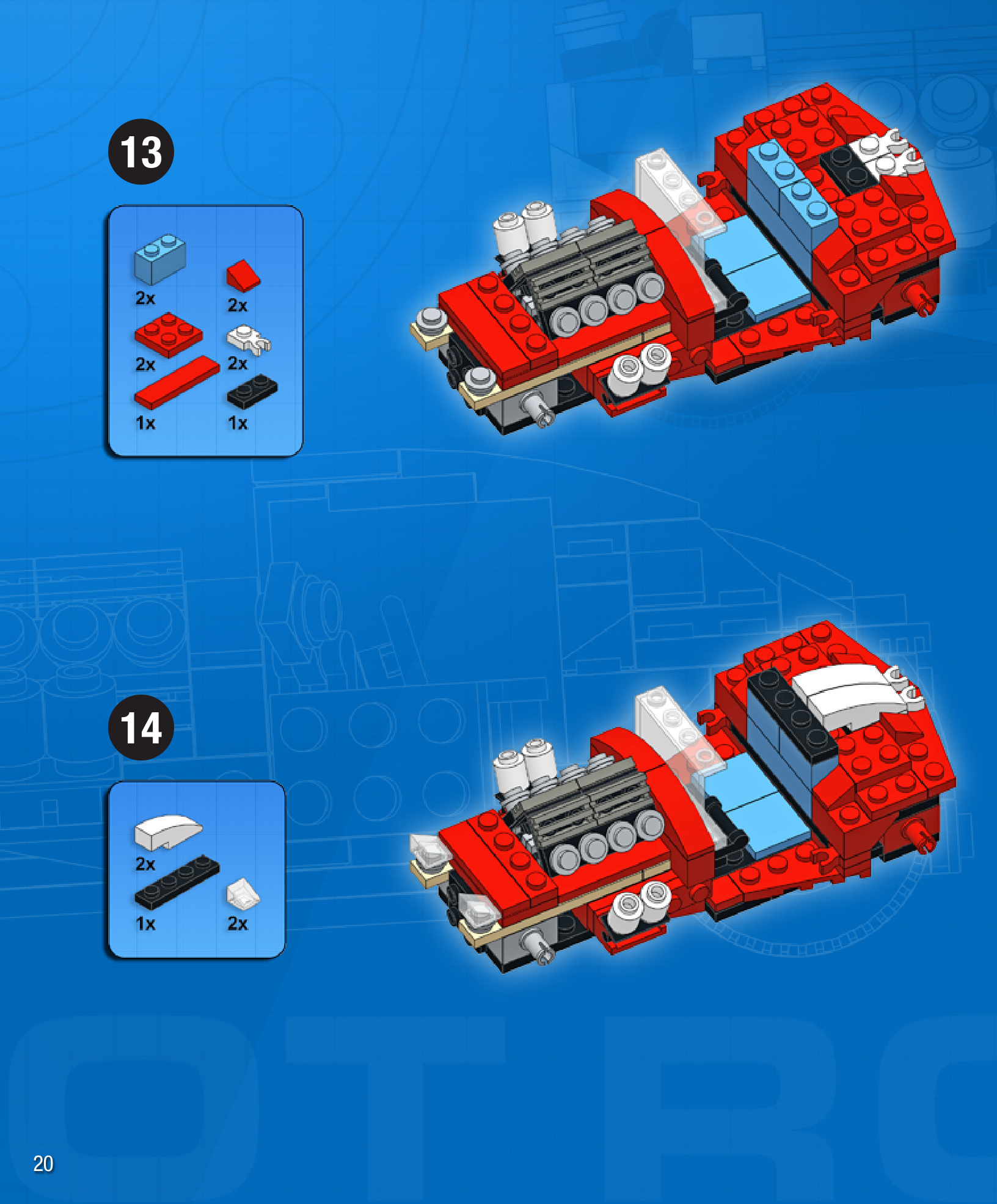 13

2x
2x
2x
2x
1x
1x

14

2x
1x
2x

20