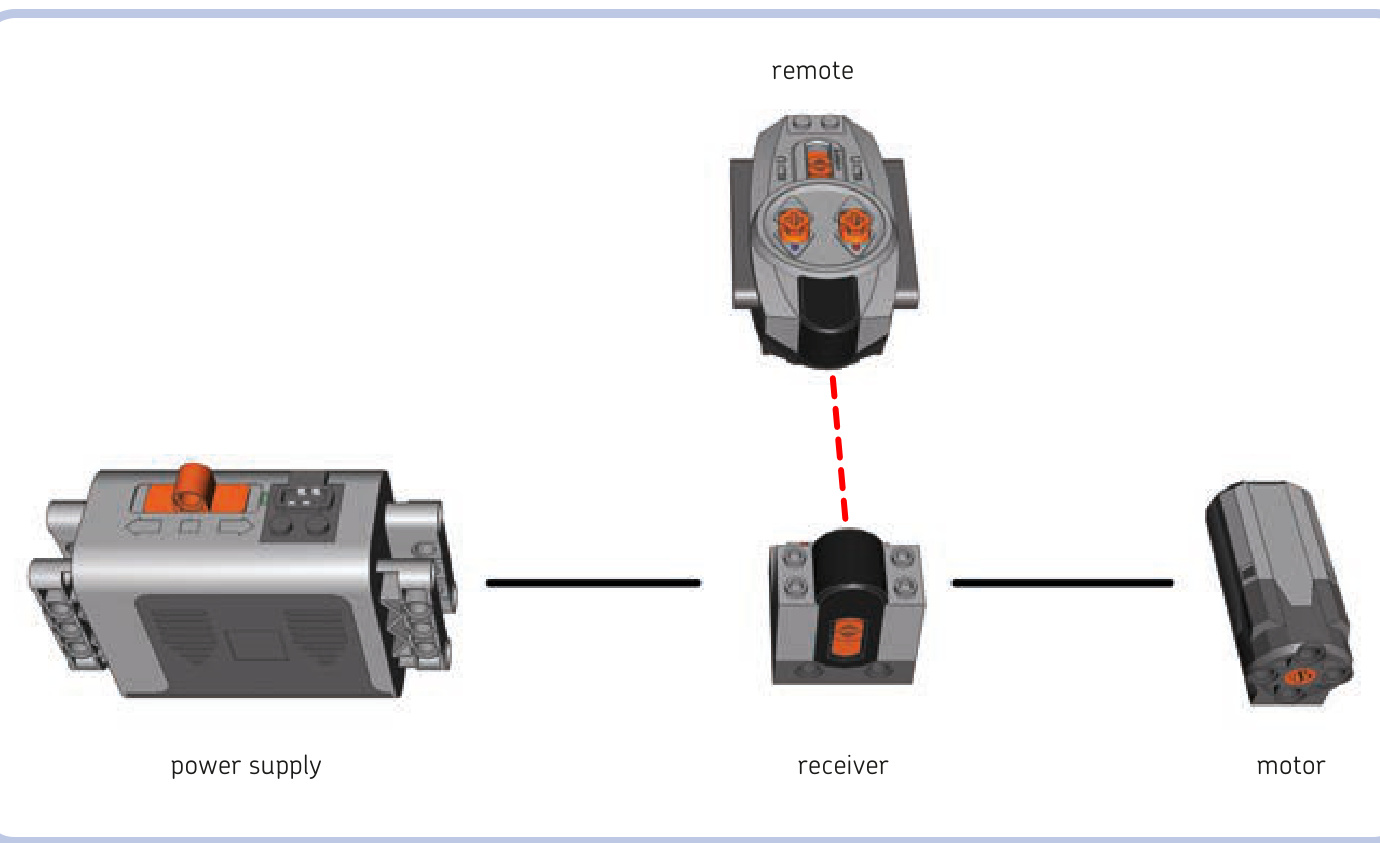 remote

power supply

receiver

motor