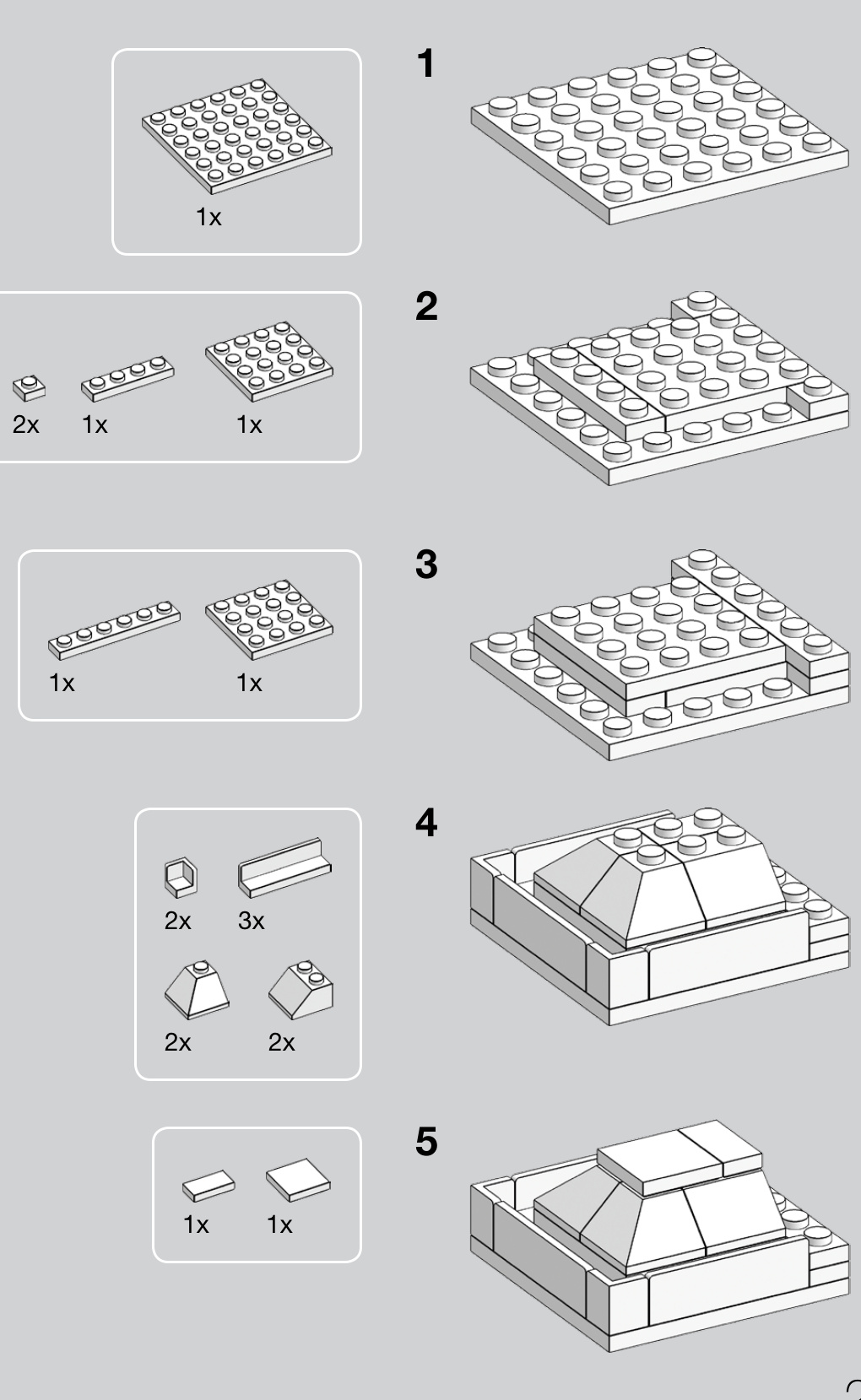 1x

1

2x 1x 1x

2

1x 1x

3

2x 3x

2x 2x

4

1x 1x

5