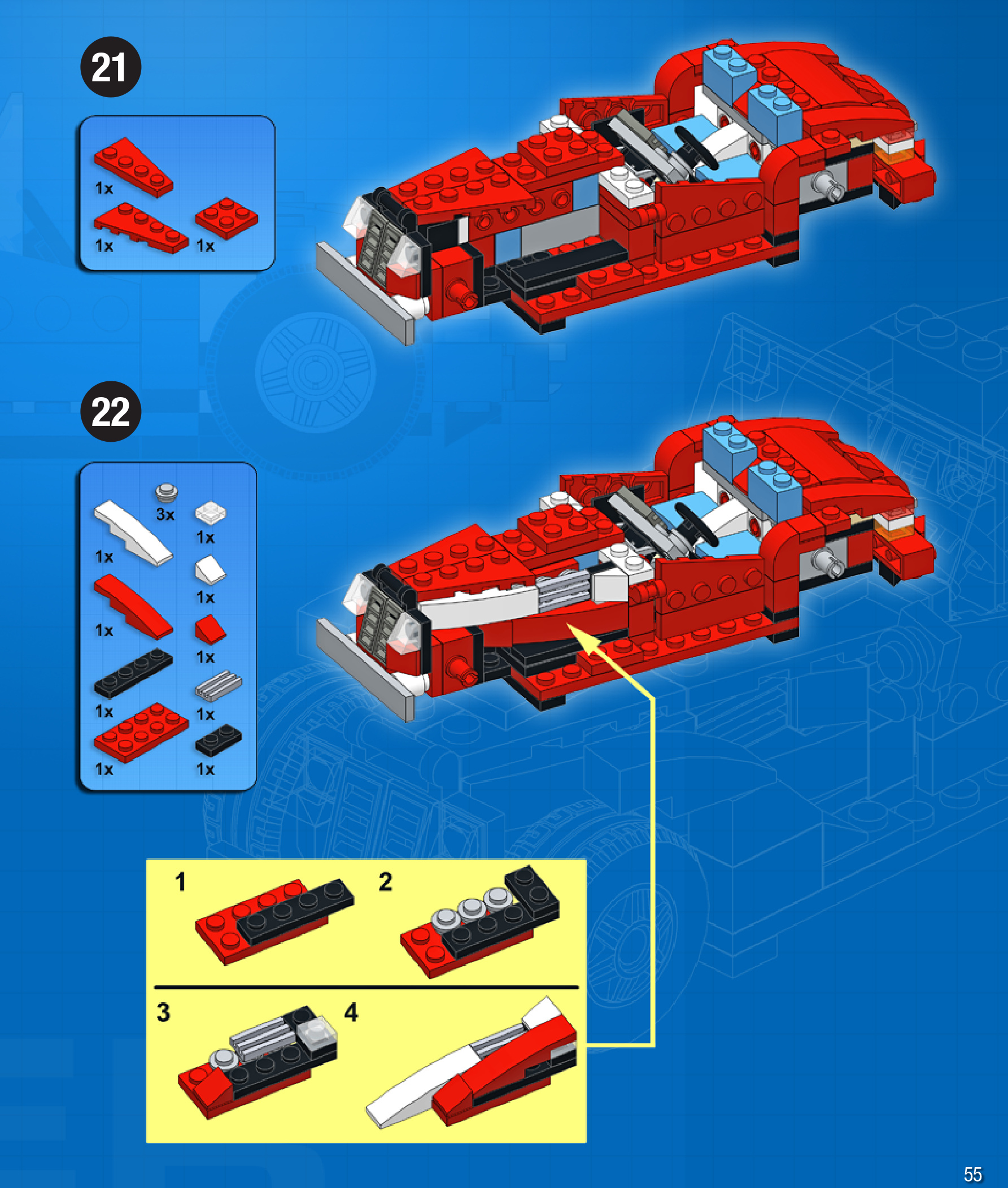 21

1x

1x

1x

22

3x

1x

1x

1x

1x

1x

1x

1x

1x

1x

1

2

3

4

55