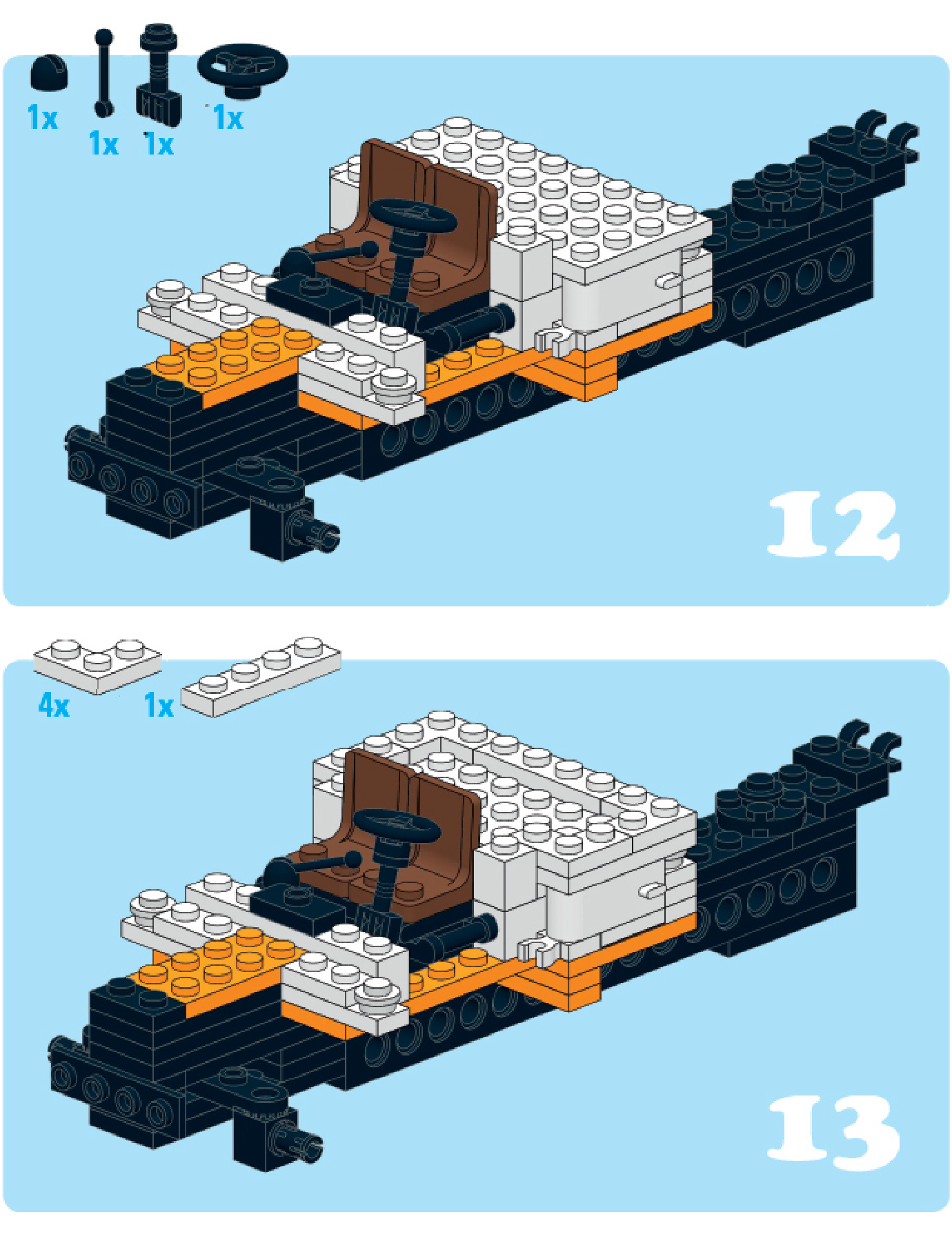 1x
1x
1x
1x

12

4x
1x

13