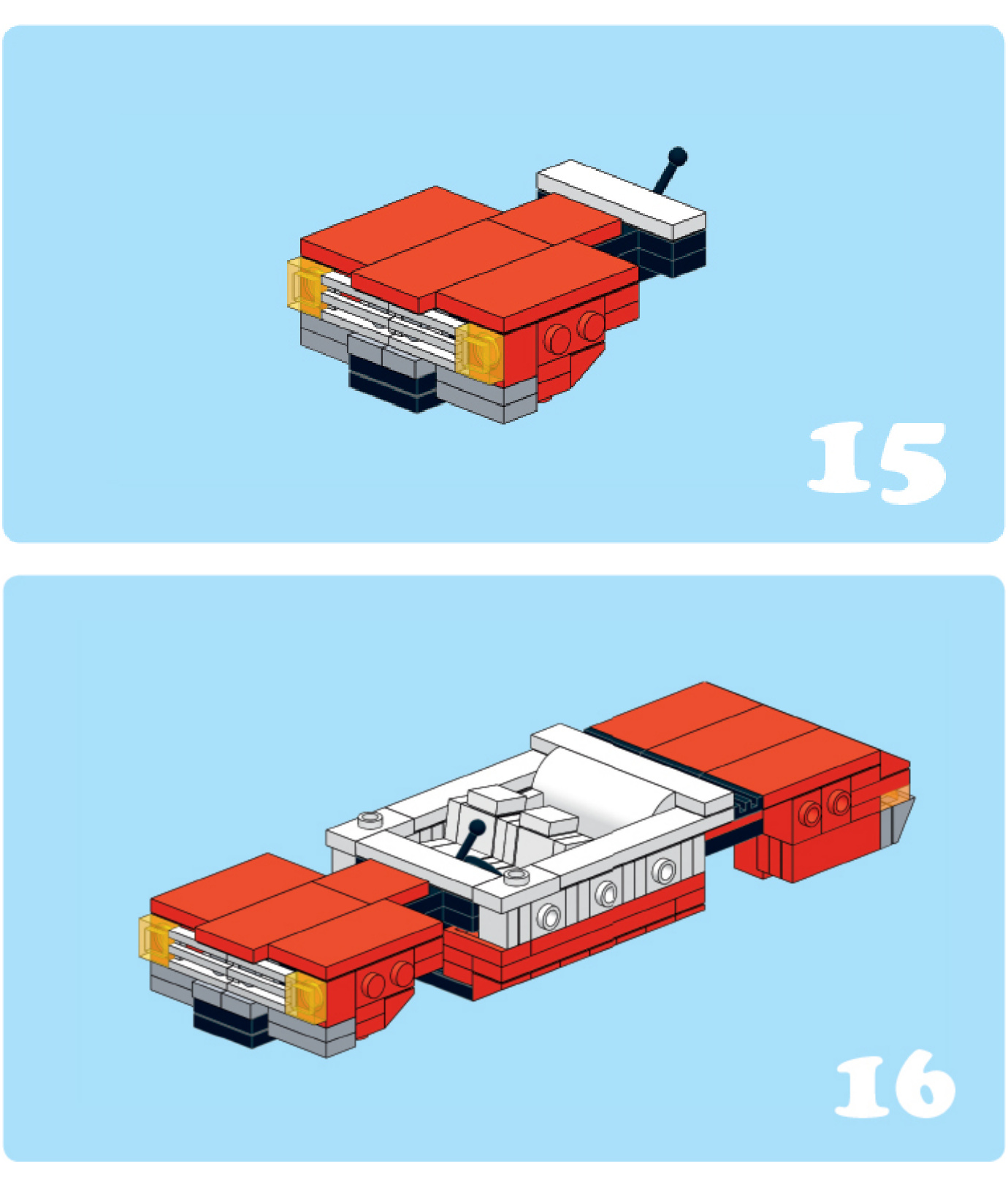 15

16