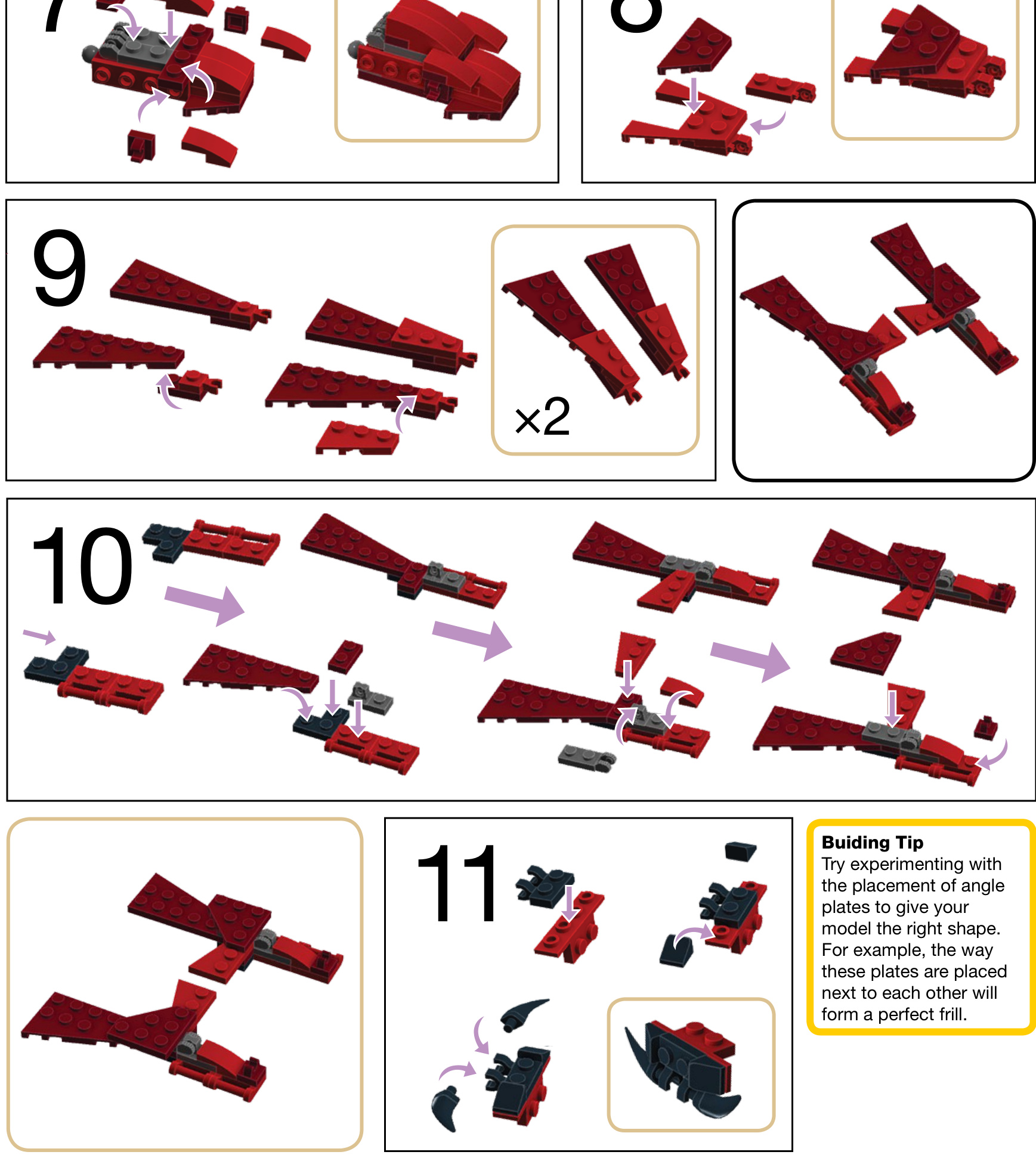 7

8

9

×2

10

11

**Buiding Tip**
Try experimenting with the placement of angle plates to give your model the right shape. For example, the way these plates are placed next to each other will form a perfect frill.