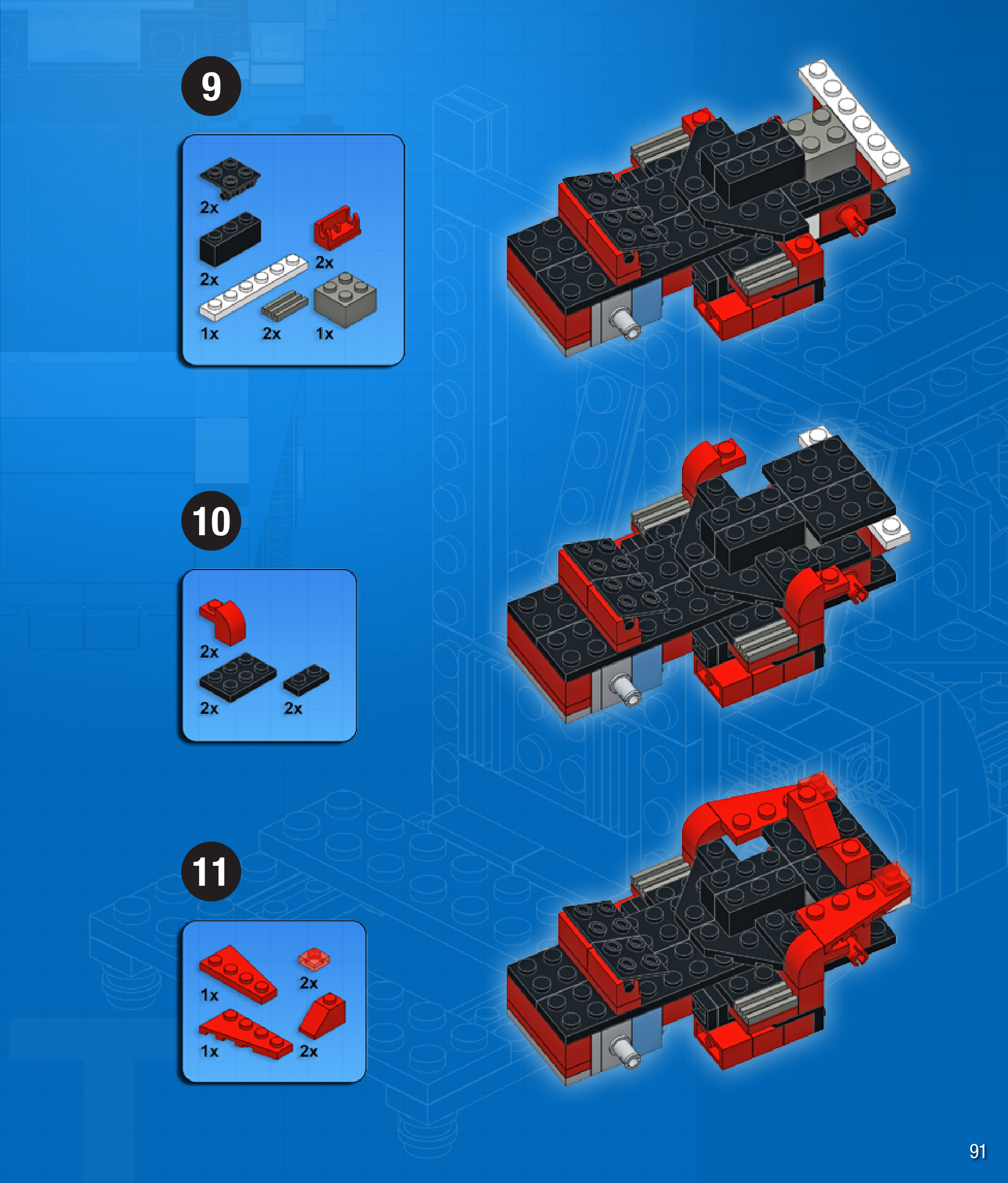 9

2x

2x

2x

1x

2x

1x

10

2x

2x

2x

11

1x

2x

1x

2x

91