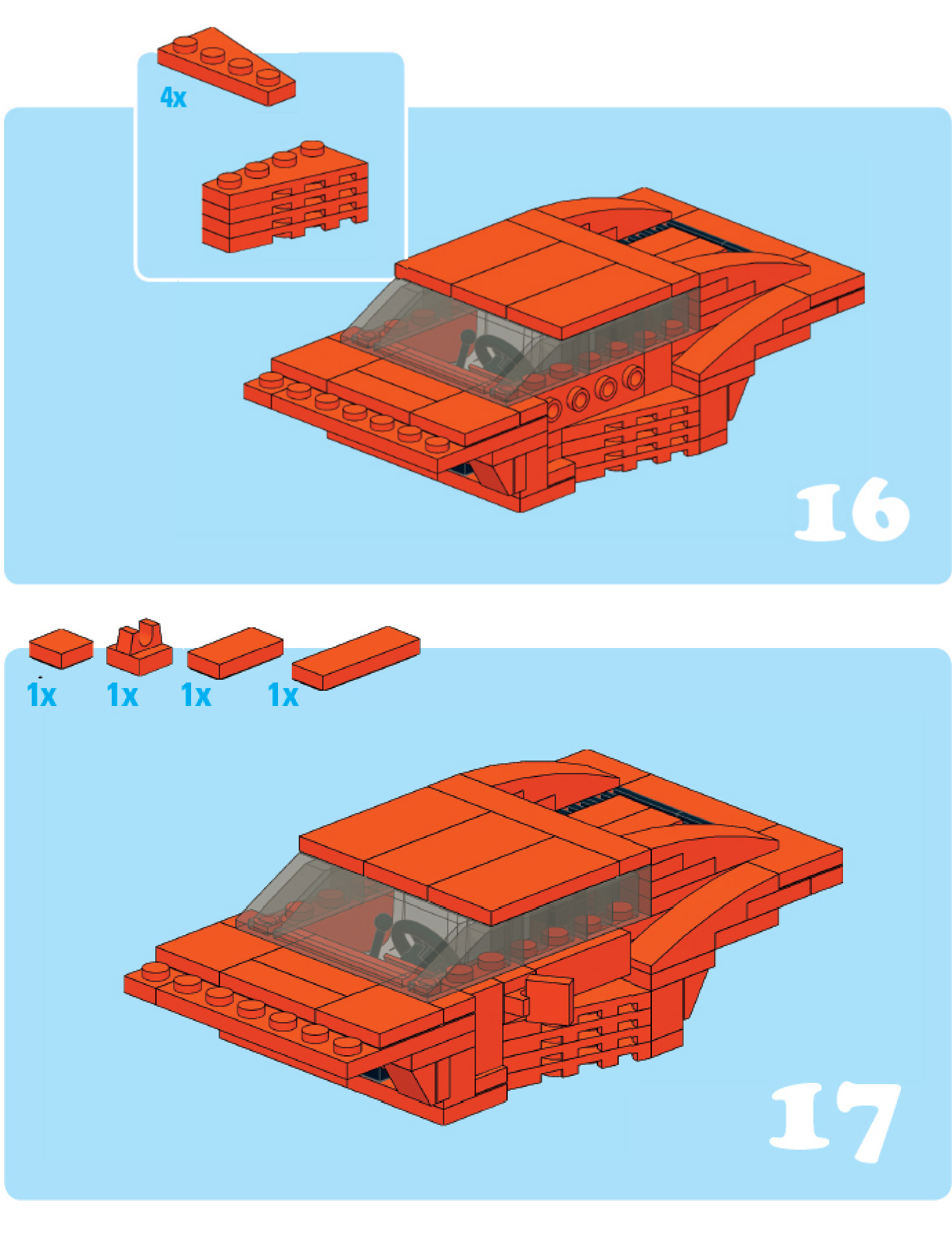 4x

16

1x 1x 1x 1x

17