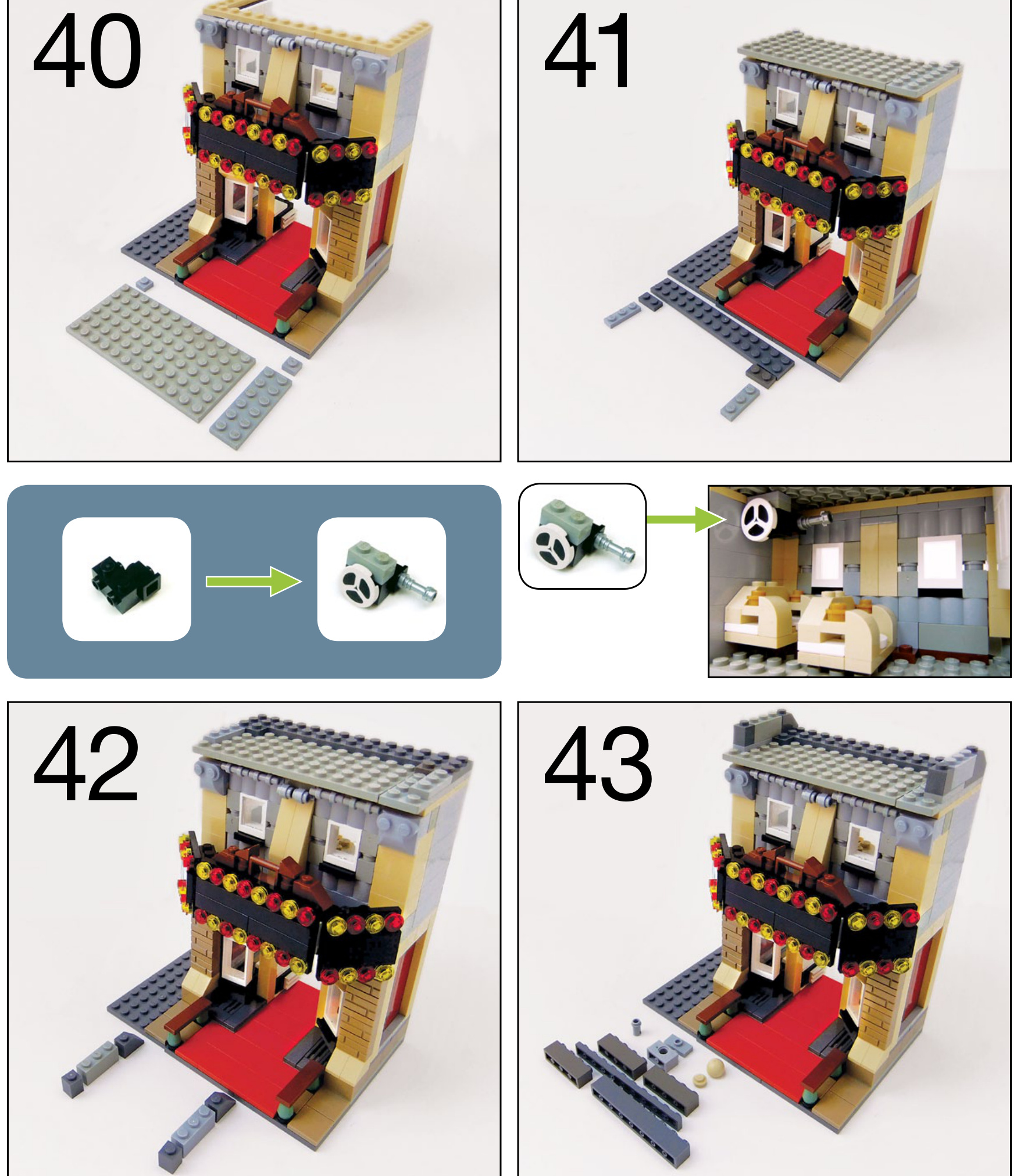 40

41

42

43