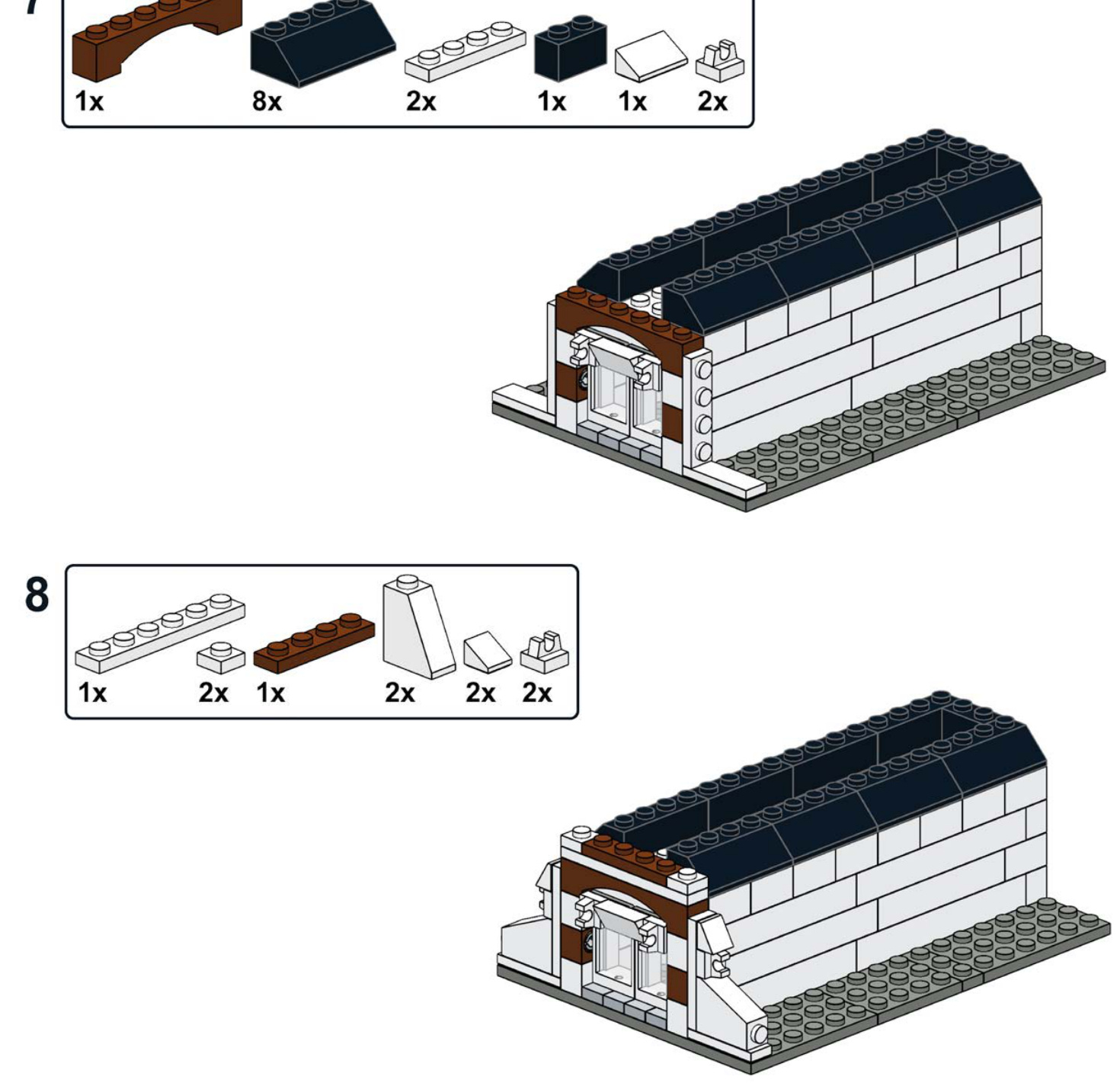 7

1x 8x 2x 1x 1x 2x

8

1x 2x 1x 2x 2x 2x