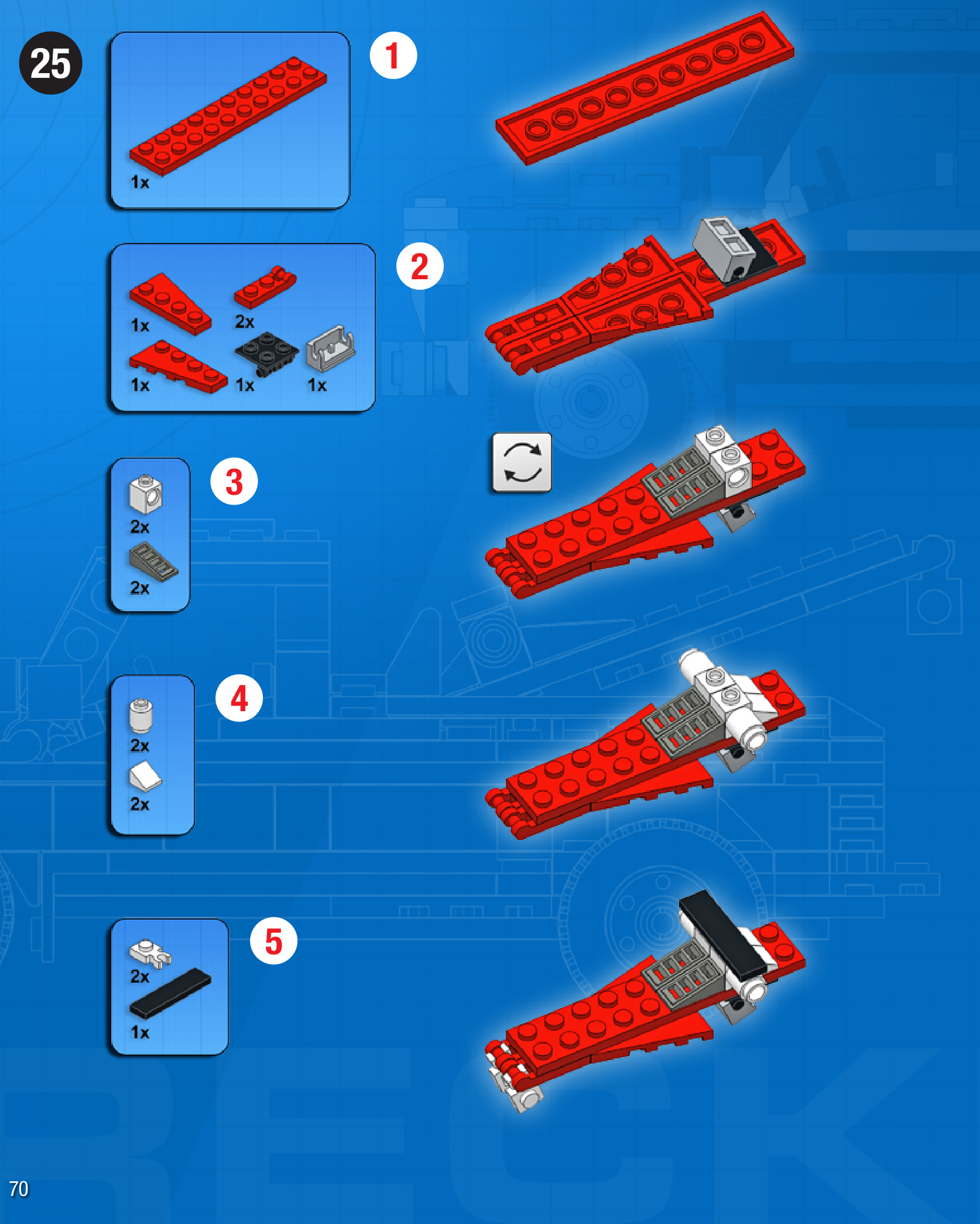 25

1x

1

1x

2x

1x

1x

1x

2

2x

2x

3

2x

2x

4

2x

1x

5

70