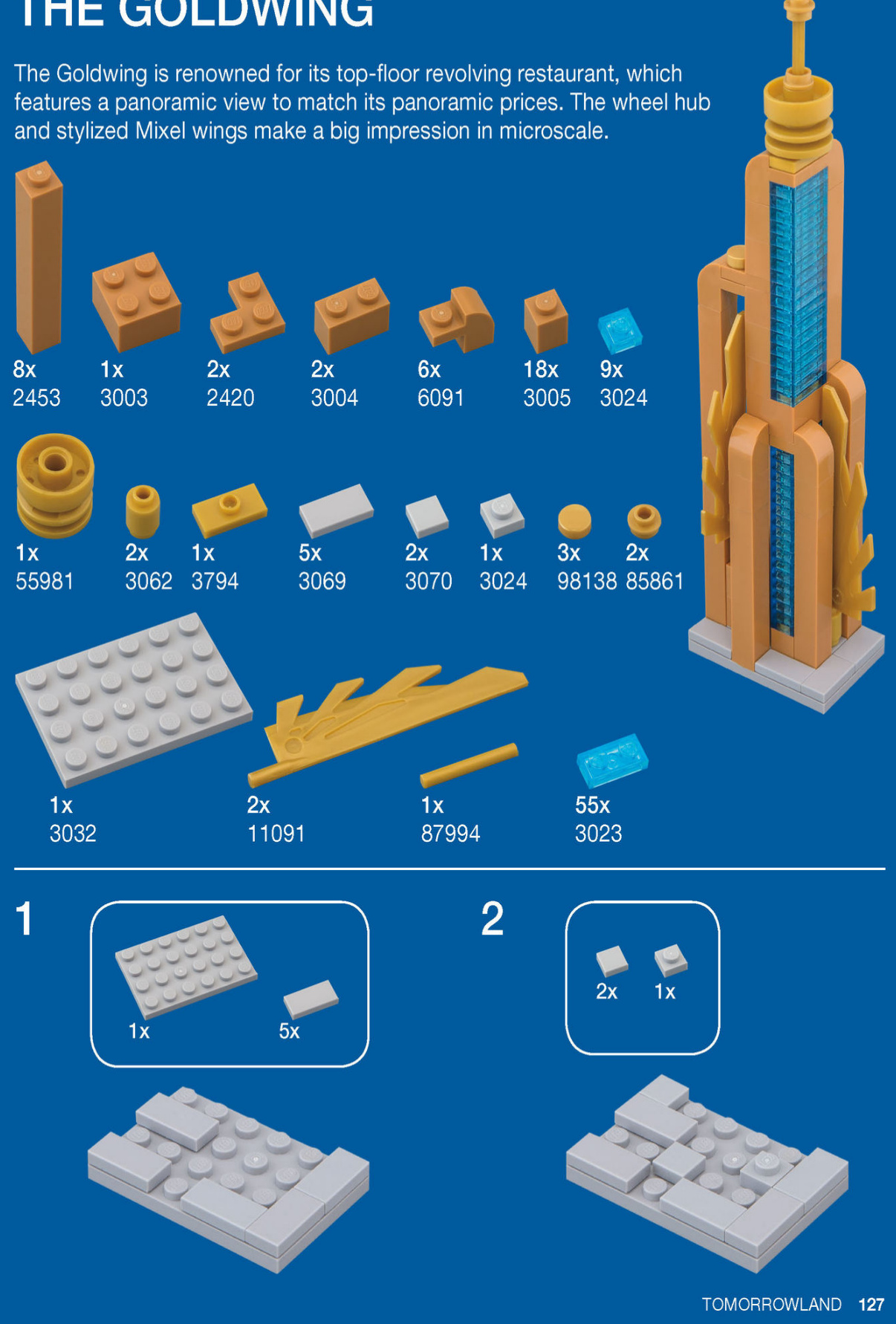 THE GOLDWING

The Goldwing is renowned for its top-floor revolving restaurant, which features a panoramic view to match its panoramic prices. The wheel hub and stylized Mixel wings make a big impression in microscale.

8x
2453

1x
3003

2x
2420

2x
3004

6x
6091

18x
3005

9x
3024

1x
55981

2x
3062

1x
3794

5x
3069

2x
3070

1x
3024

3x
98138

2x
85861

1x
3032

2x
11091

1x
87994

55x
3023

1

1x

5x

2

2x

1x

TOMORROWLAND 127