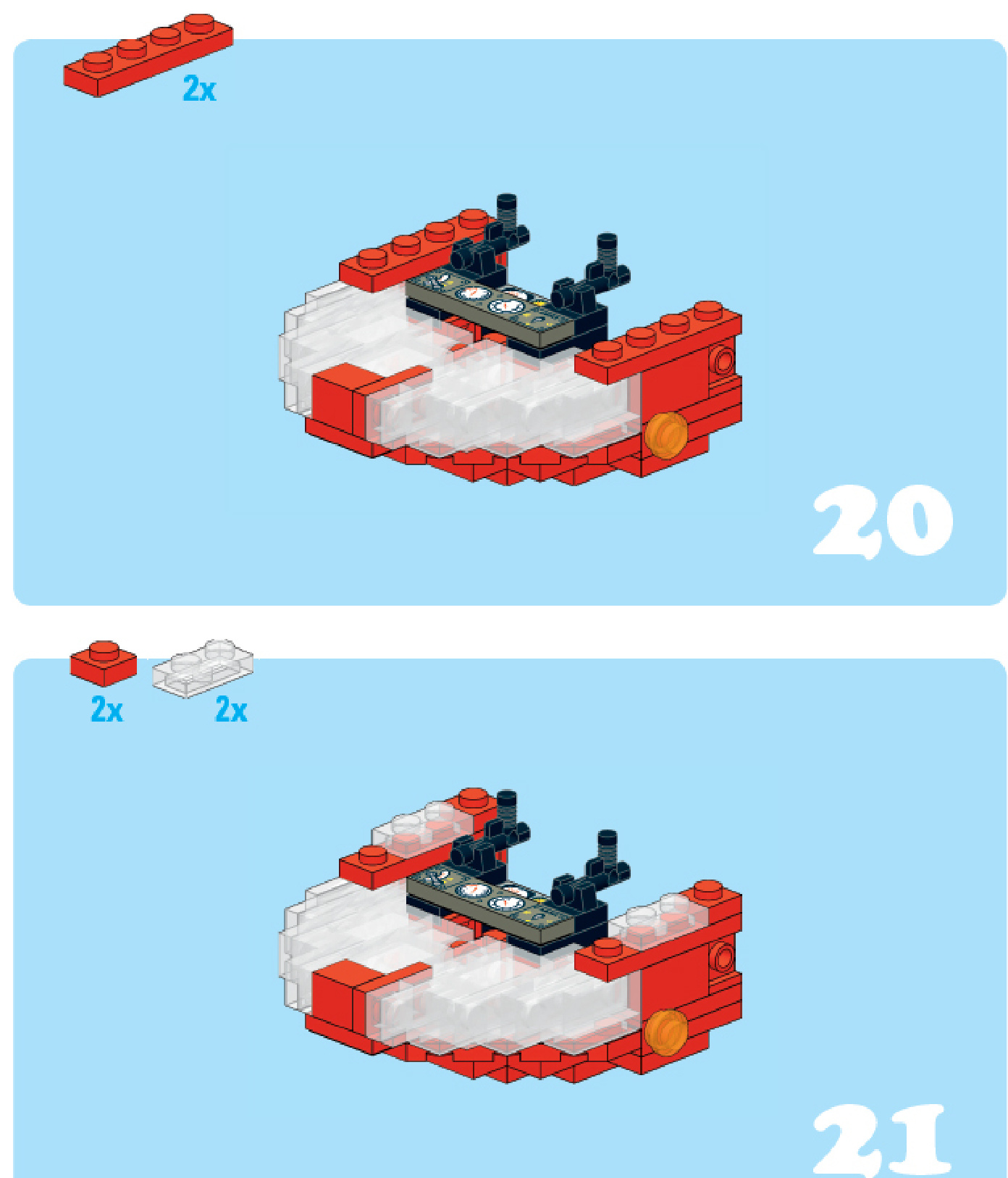 2x

20

2x 2x

21