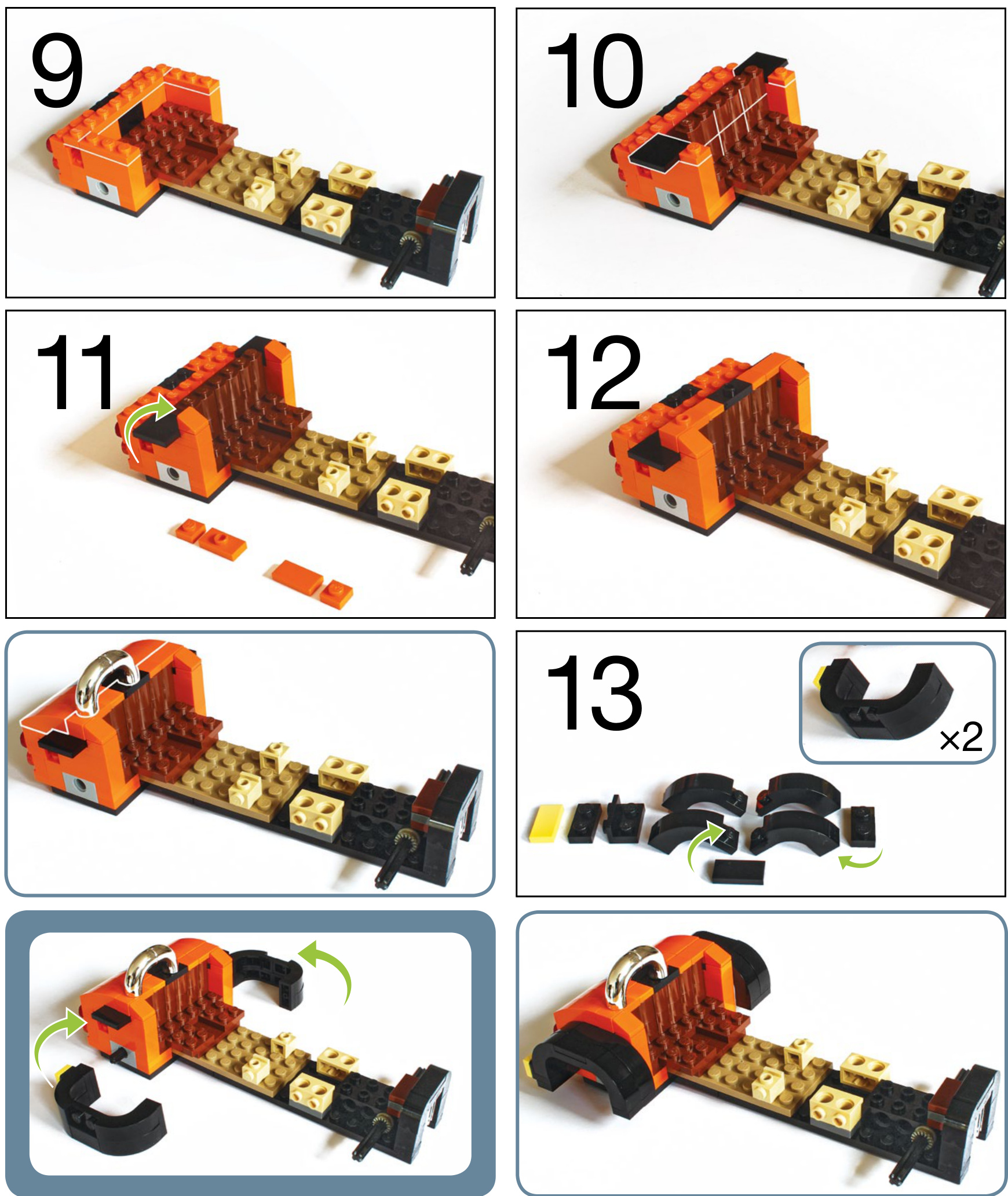 9

10

11

12

13

×2