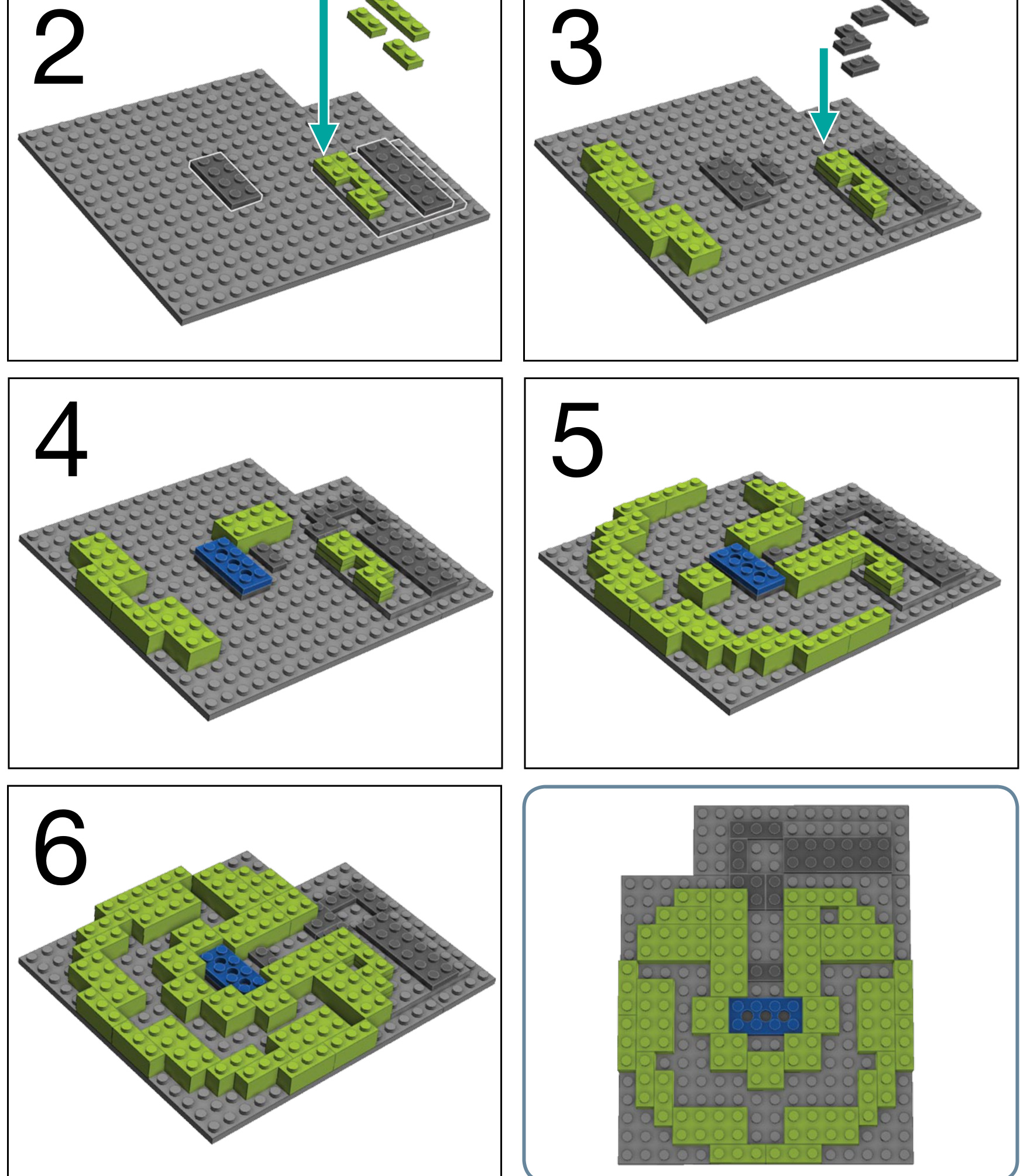 2

3

4

5

6