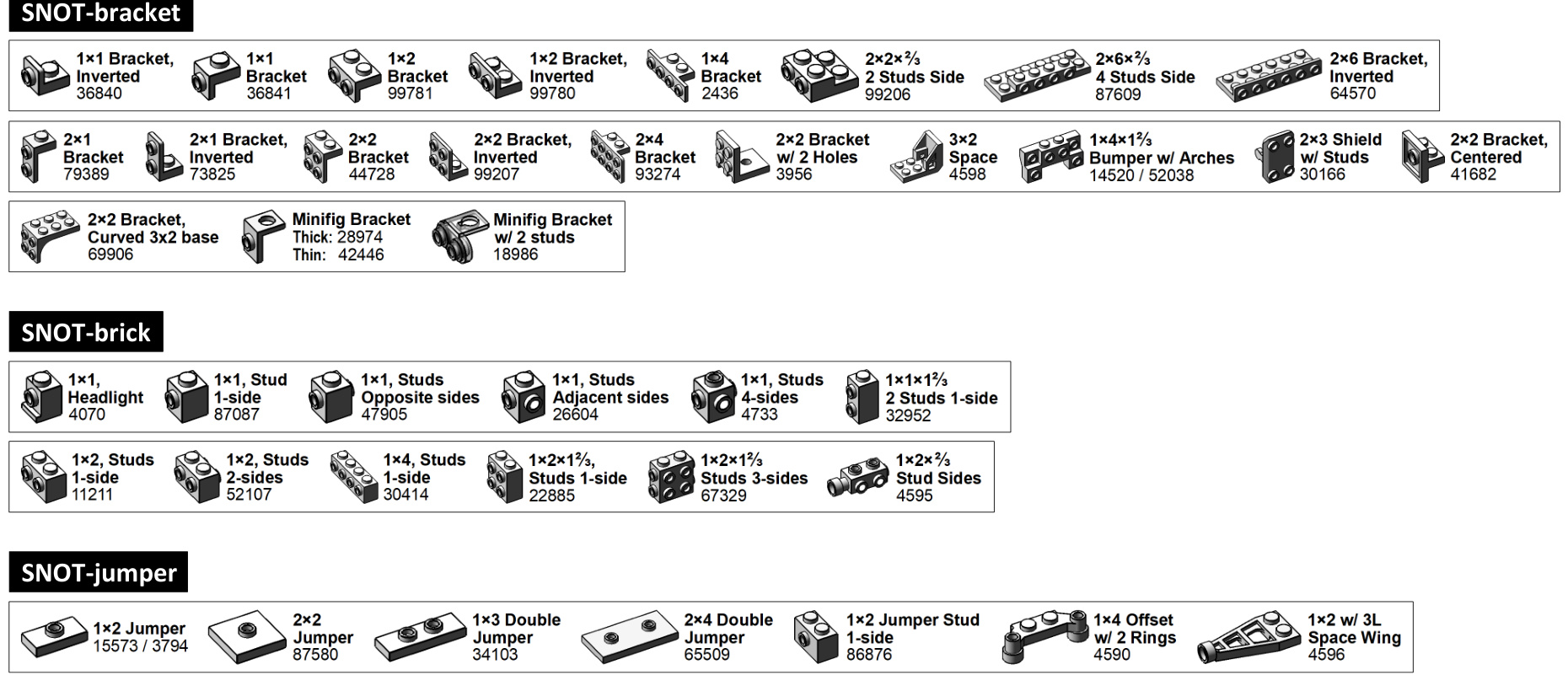 SNOT-bracket

1×1 Bracket, Inverted 36840

1×1 Bracket 36841

1×2 Bracket 99781

1×2 Bracket, Inverted 99780

1×4 Bracket 2436

2×2×⅔ 2 Studs Side 99206

2×6×⅔ 4 Studs Side 87609

2×6 Bracket, Inverted 64570

2×1 Bracket 79389

2×1 Bracket, Inverted 73825

2×2 Bracket 44728

2×2 Bracket, Inverted 99207

2×4 Bracket 93274

2×2 Bracket w/ 2 Holes 3956

3×2 Space 4598

1×4×1⅔ Bumper w/ Arches 14520 / 52038

2×3 Shield w/ Studs 30166

2×2 Bracket, Centered 41682

2×2 Bracket, Curved 3x2 base 69906

Minifig Bracket Thick: 28974 Thin: 42446

Minifig Bracket w/ 2 studs 18986

SNOT-brick

1×1, Headlight 4070

1×1, Stud 1-side 87087

1×1, Studs Opposite sides 47905

1×1, Studs Adjacent sides 26604

1×1, Studs 4-sides 4733

1×1×1⅔ 2 Studs 1-side 32952

1×2, Studs 1-side 11211

1×2, Studs 2-sides 52107

1×4, Studs 1-side 30414

1×2×1⅔, Studs 1-side 22885

1×2×1⅔ Studs 3-sides 67329

1×2×⅔ Stud Sides 4595

SNOT-jumper

1×2 Jumper 15573 / 3794

2×2 Jumper 87580

1×3 Double Jumper 34103

2×4 Double Jumper 65509

1×2 Jumper Stud 1-side 86876

1×4 Offset w/ 2 Rings 4590

1×2 w/ 3L Space Wing 4596