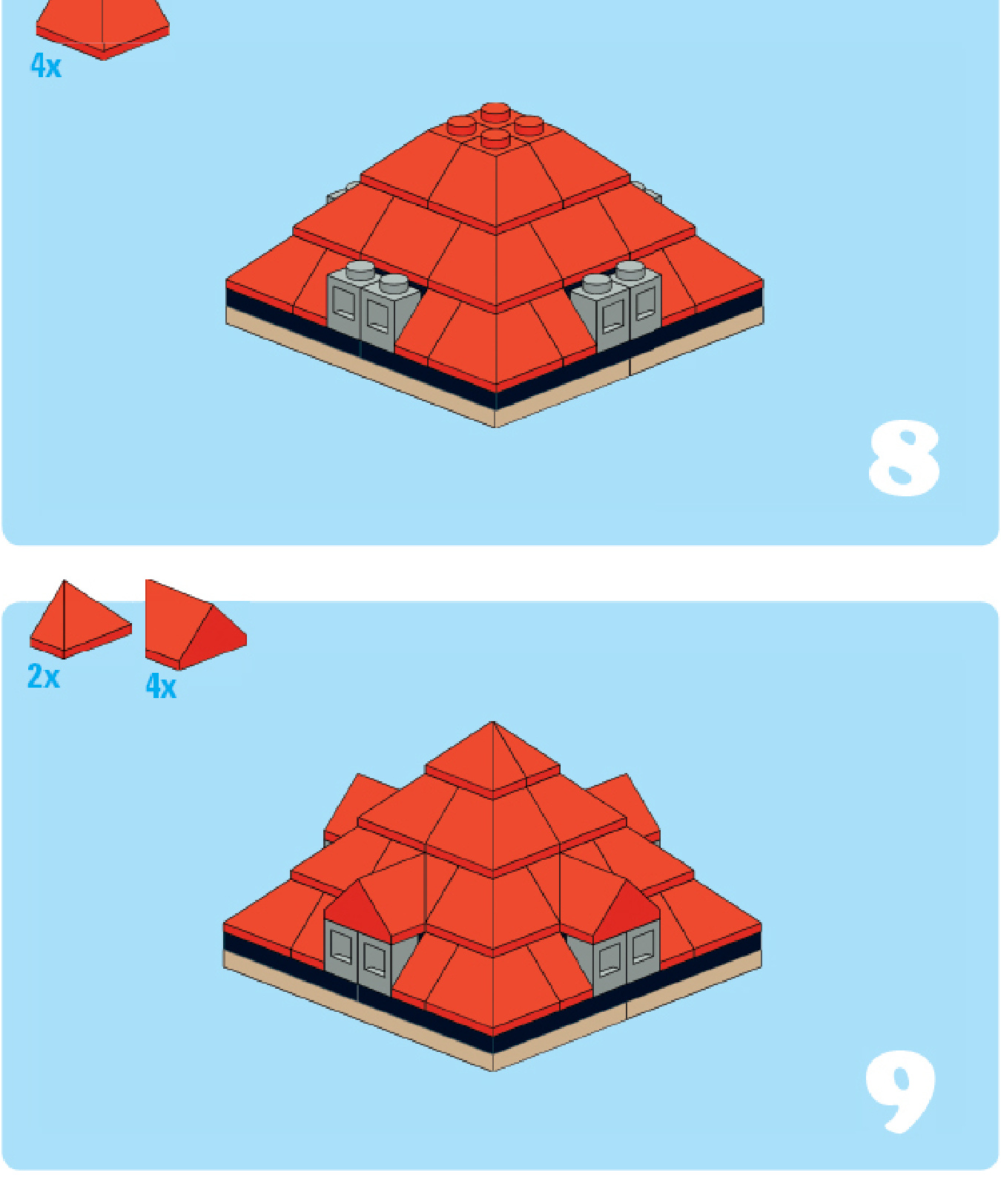 4x

8

2x

4x

9