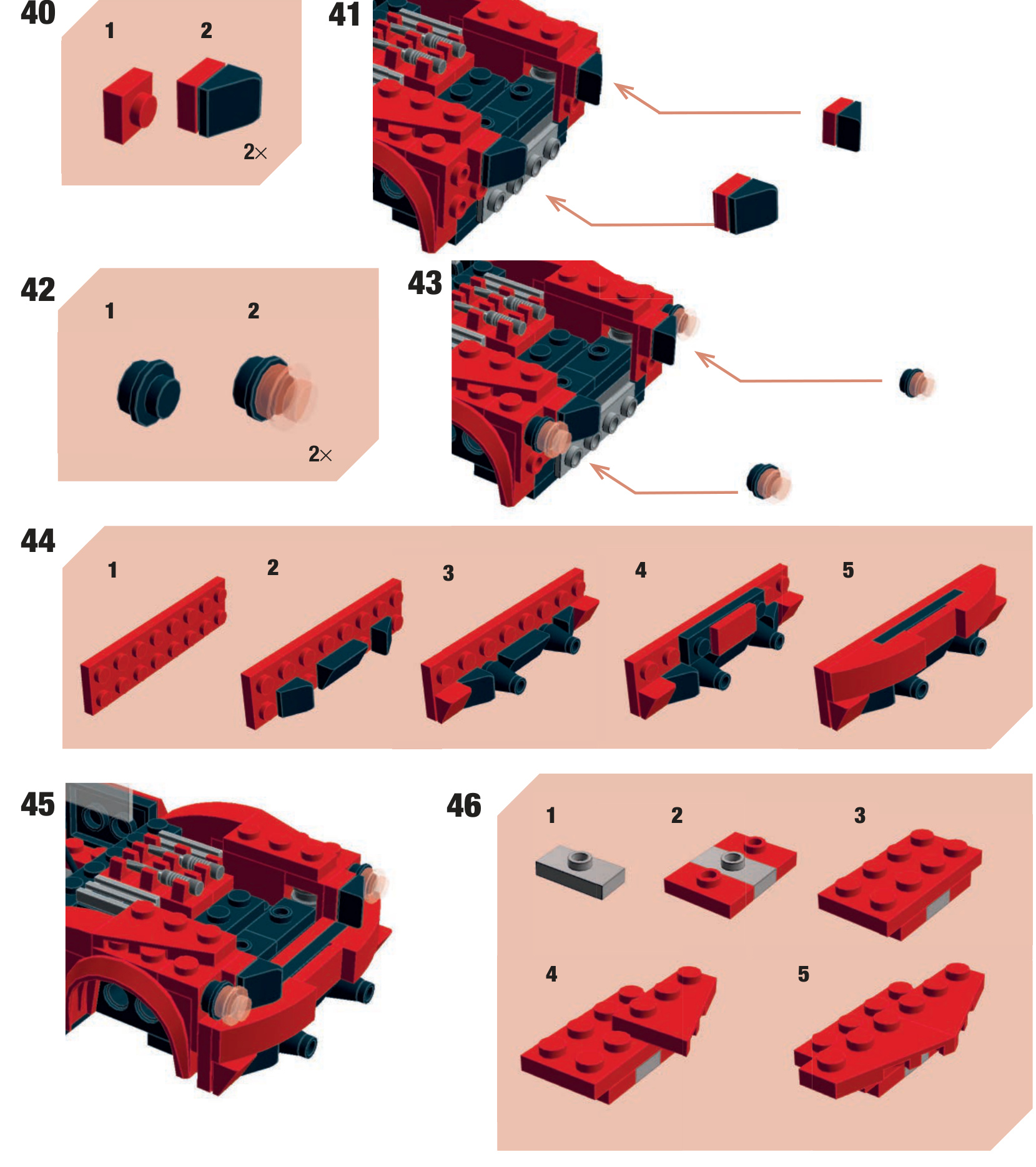 40

1 2

2×

41

42

1 2

2×

43

44

1 2 3 4 5

45

46

1 2 3

4 5