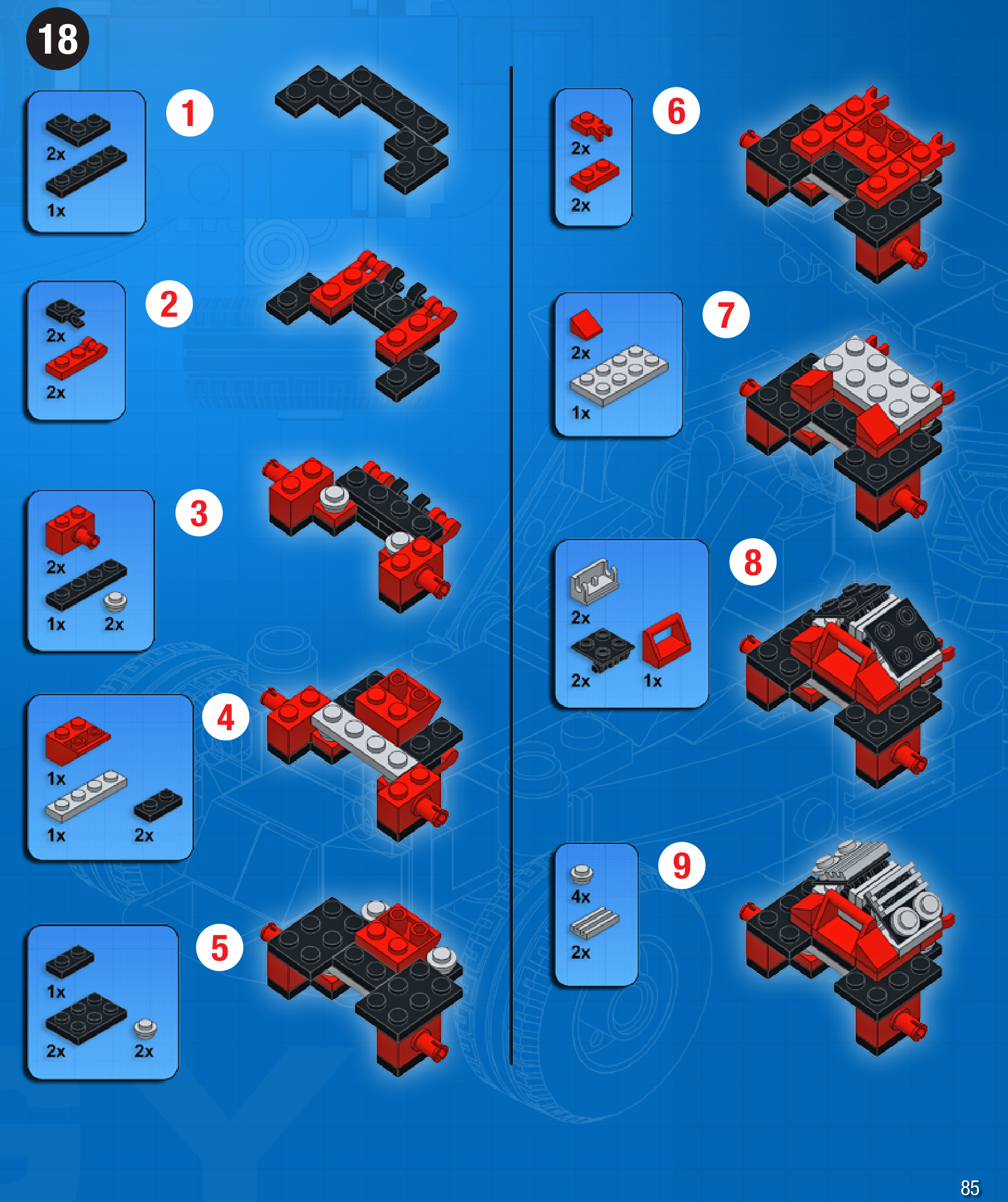 18

2x
1x
1

2x
2x
2

2x
1x 2x
3

1x
1x 2x
4

1x
2x 2x
5

2x
2x
6

2x
1x
7

2x
2x 1x
8

4x
2x
9

85