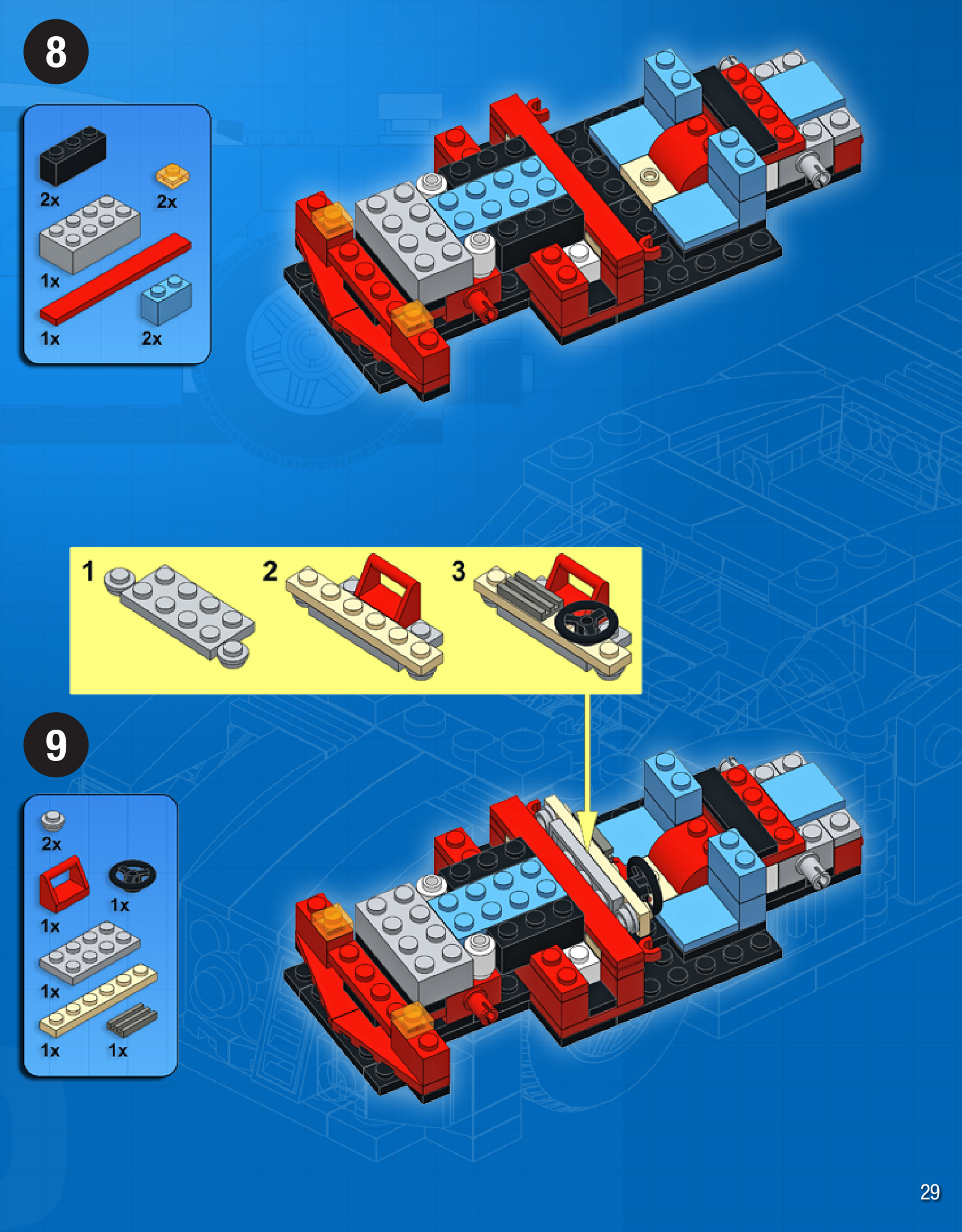 8

2x
2x
1x
1x
2x

1
2
3

9

2x
1x
1x
1x
1x
1x

29