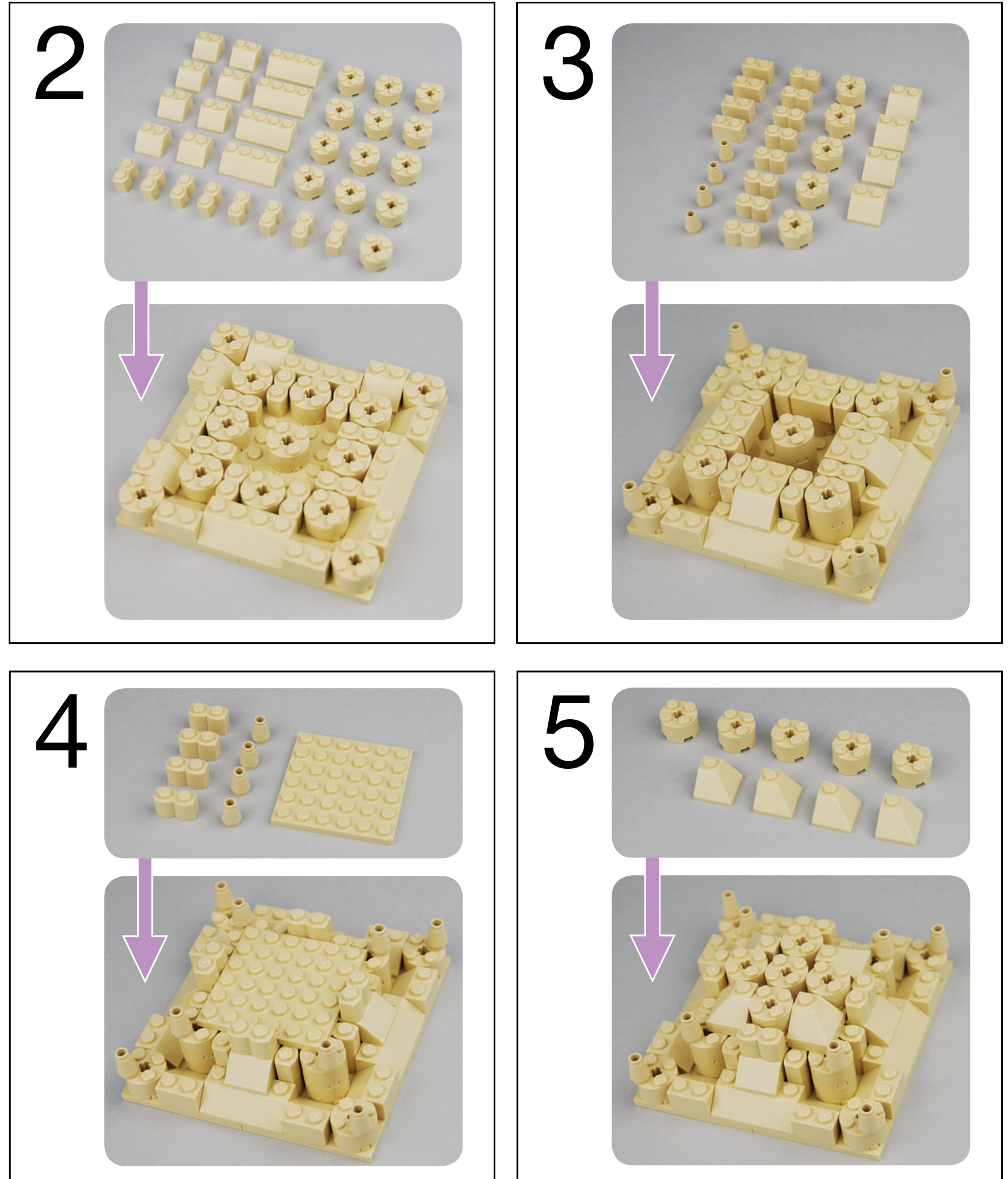 2

3

4

5