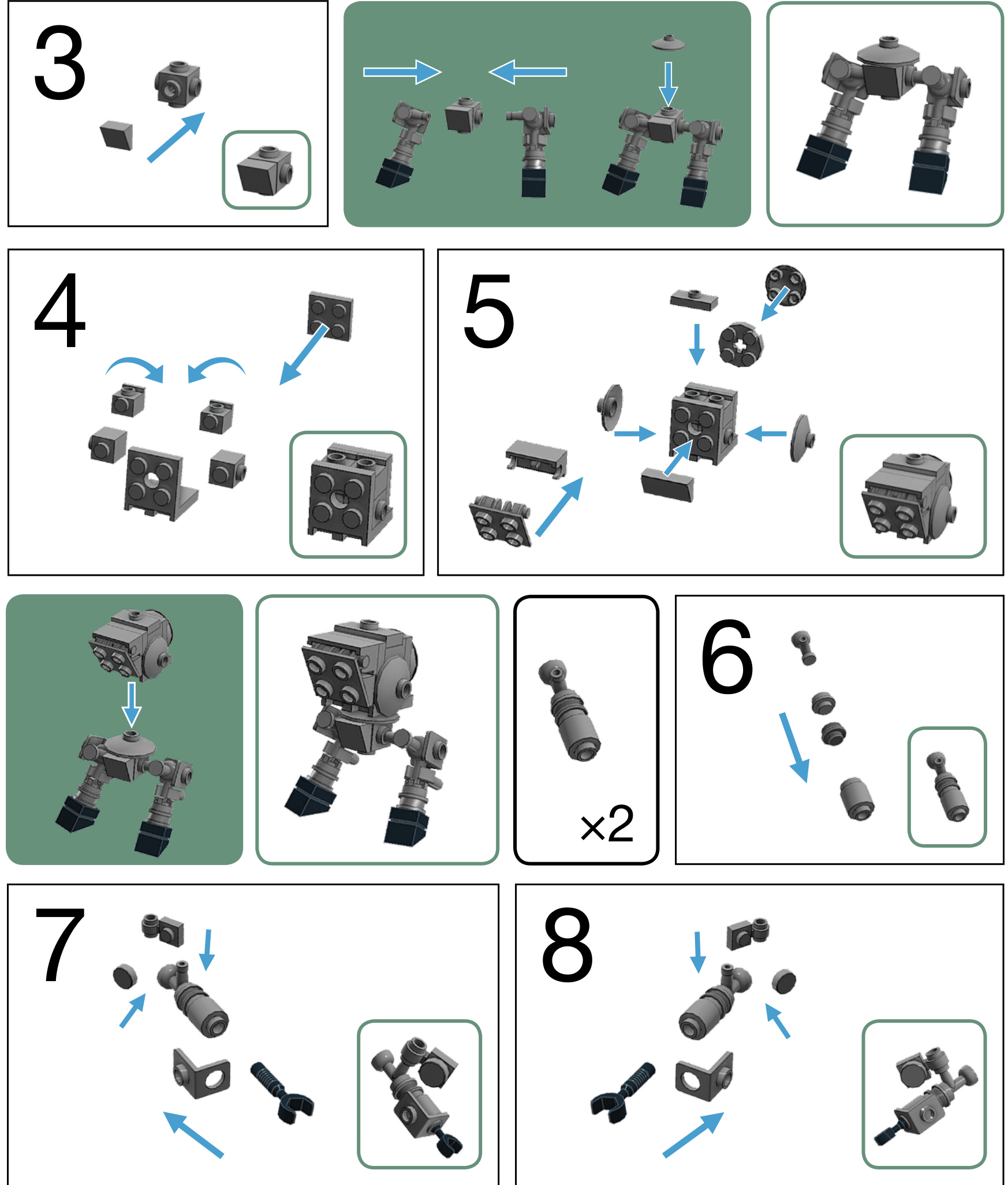 3

4

5

×2

6

7

8