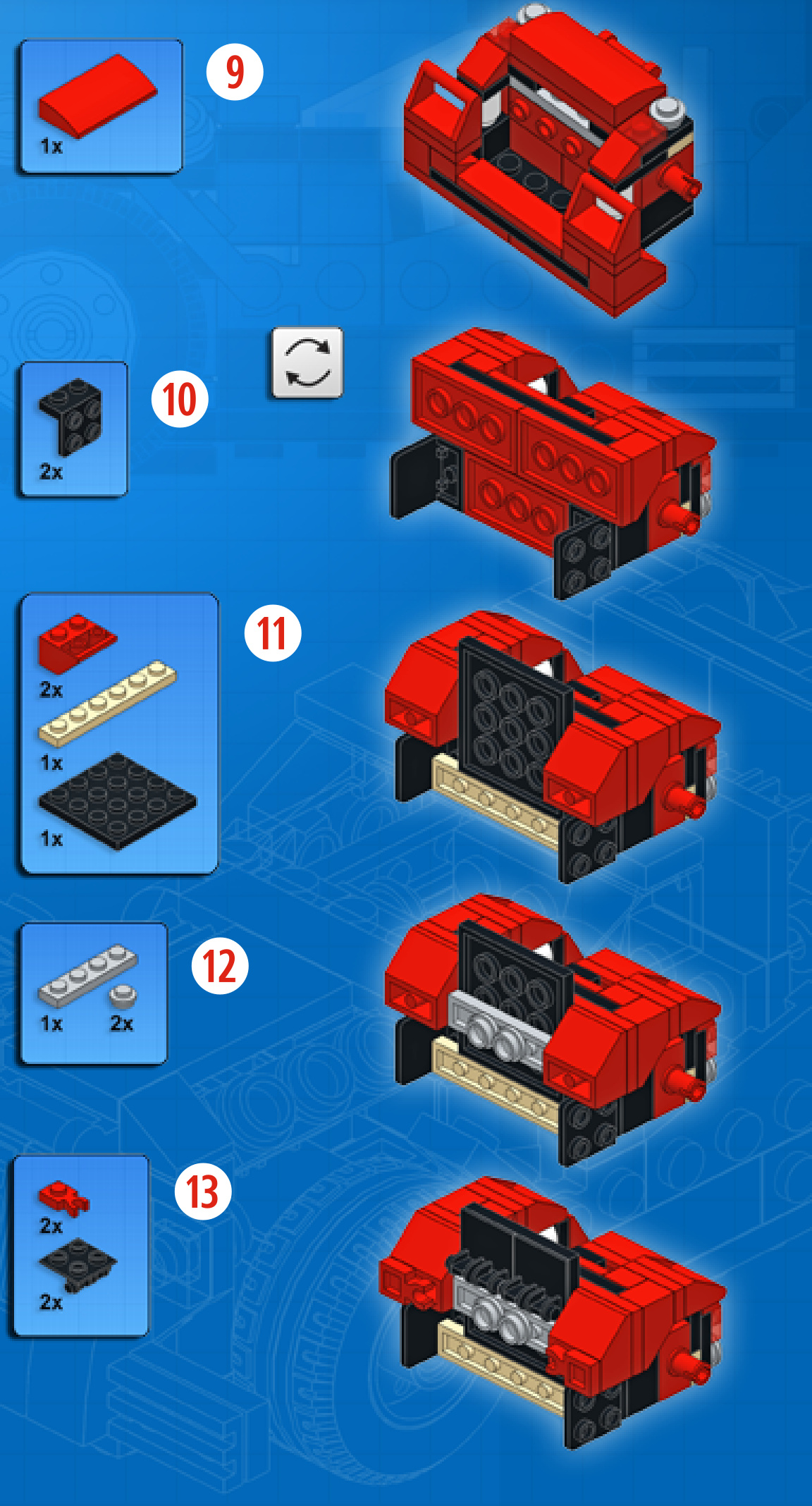 1x

9

2x

10

2x

1x

1x

11

1x 2x

12

2x

2x

13