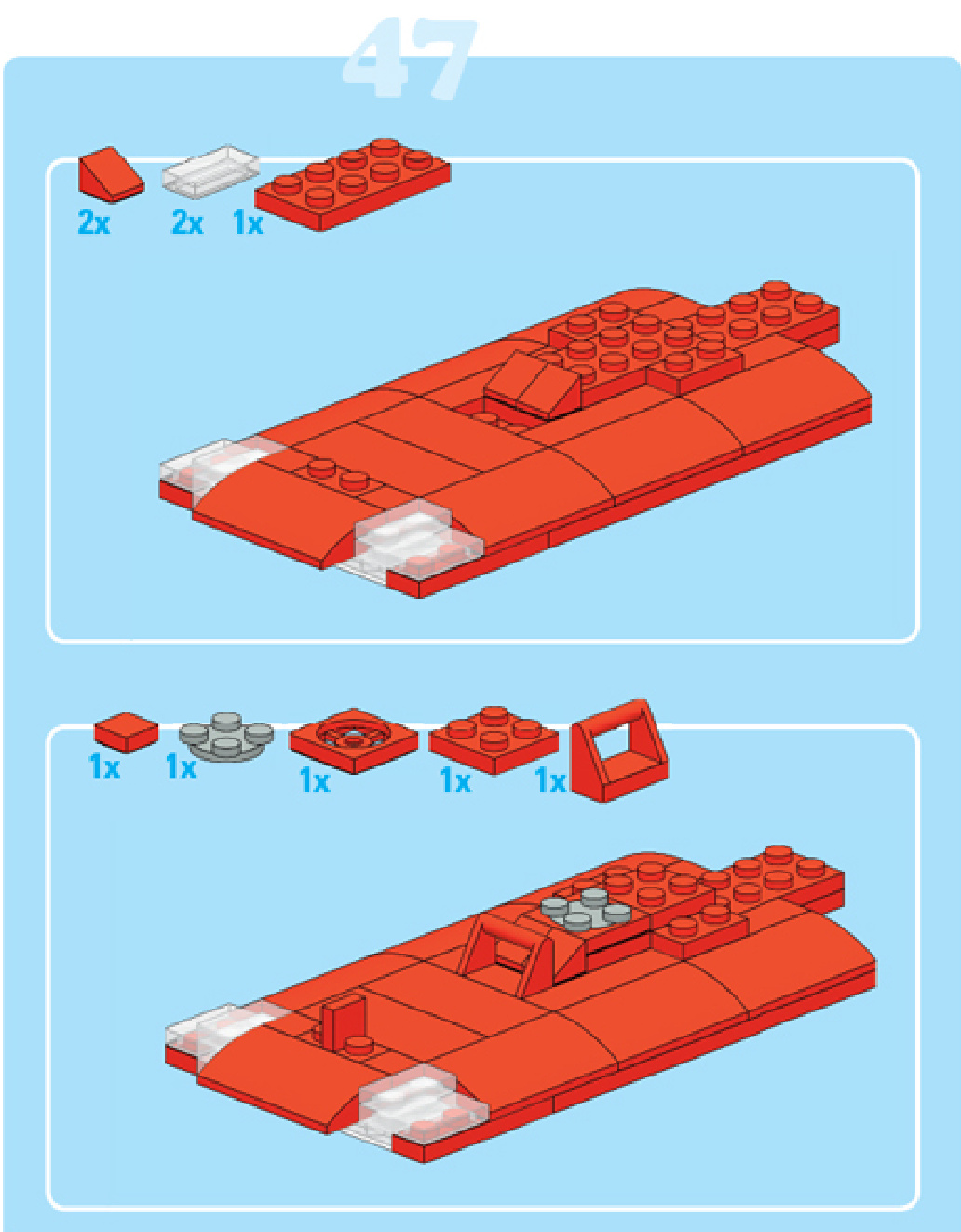 47

2x 2x 1x

1x 1x 1x 1x 1x