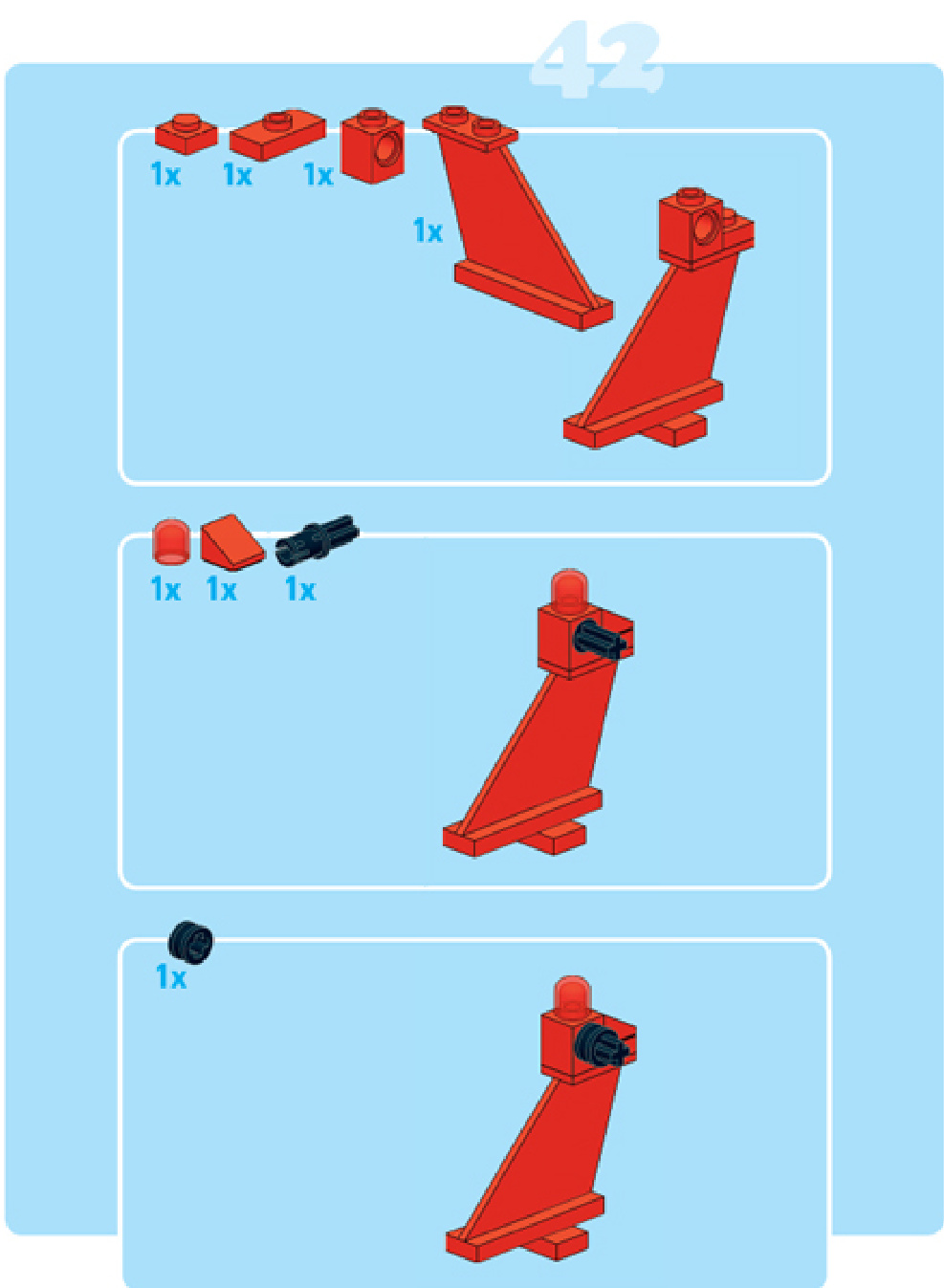 42

1x 1x 1x

1x

1x 1x 1x

1x