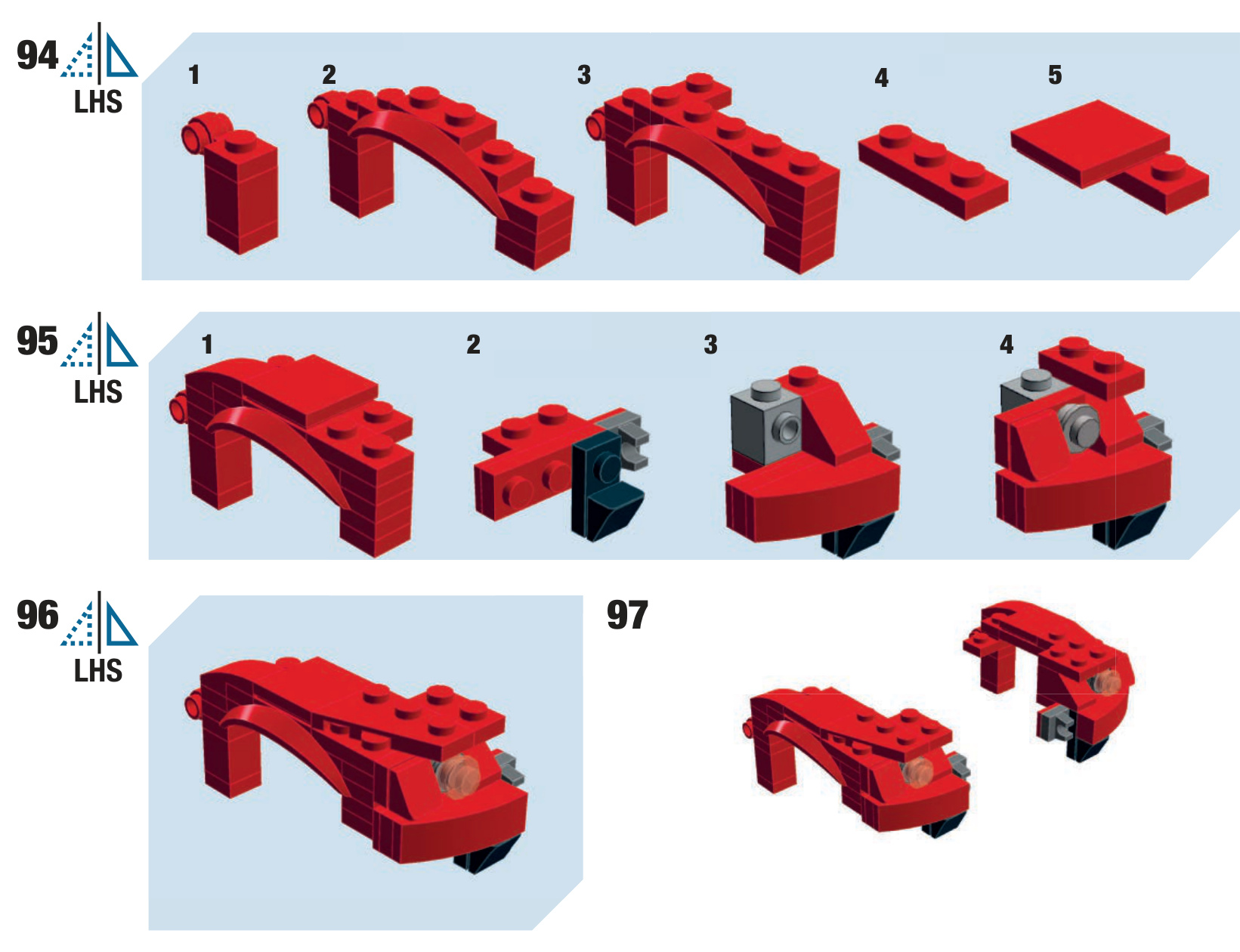 94
LHS

1

2

3

4

5

95
LHS

1

2

3

4

96
LHS

97