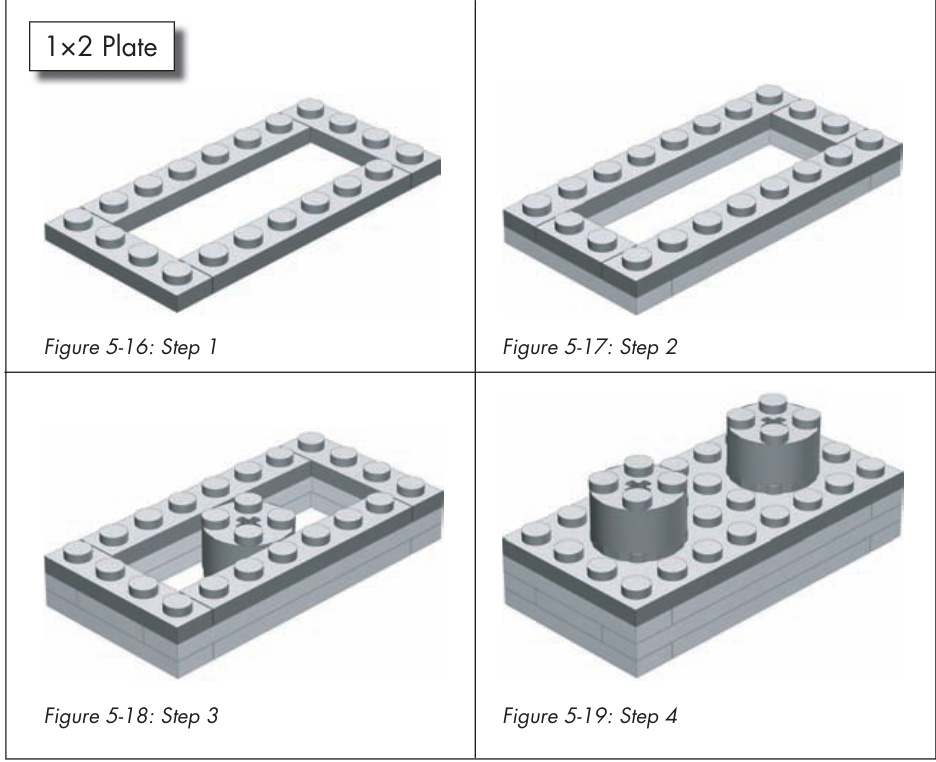 1×2 Plate

Figure 5-16: Step 1

Figure 5-17: Step 2

Figure 5-18: Step 3

Figure 5-19: Step 4