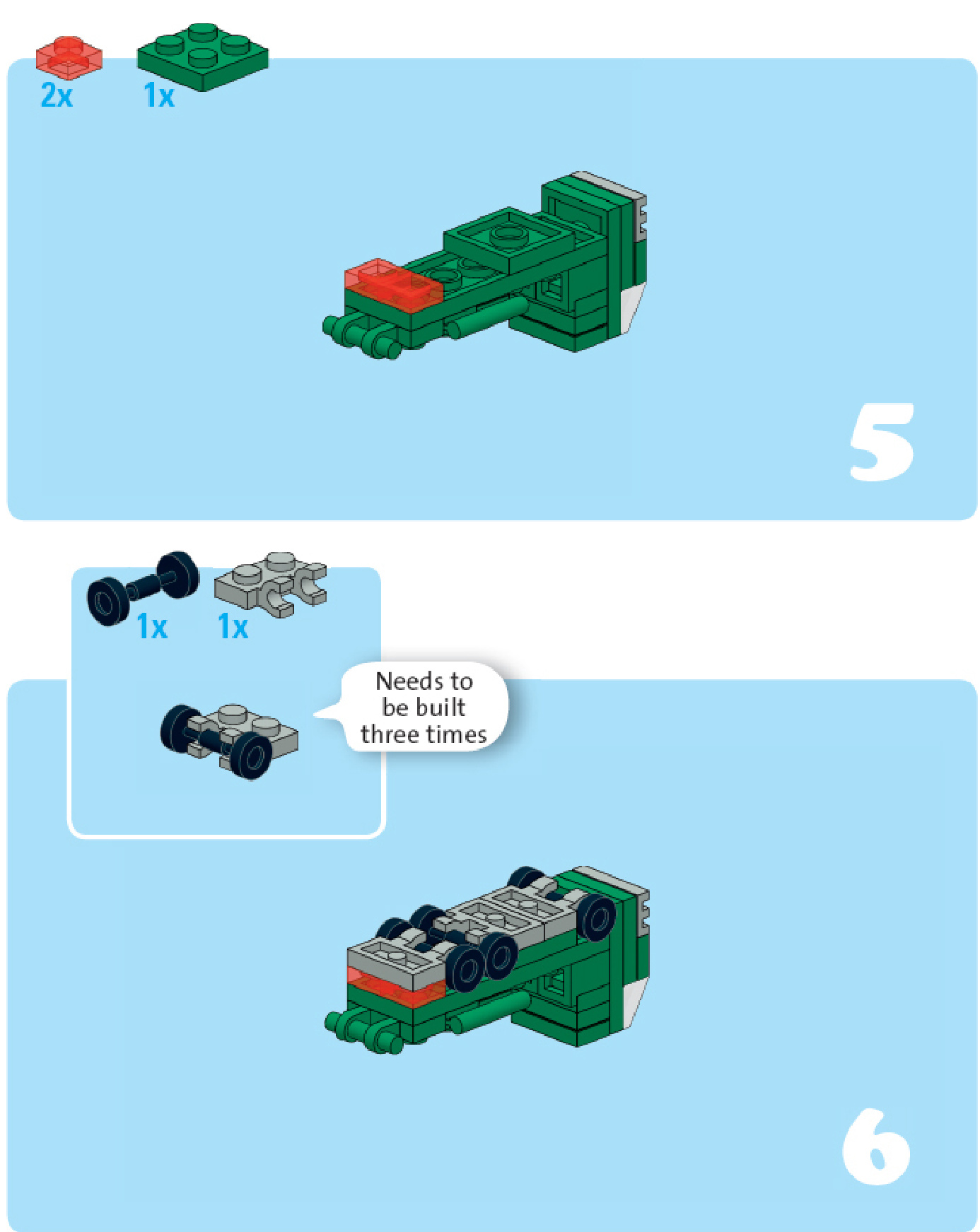 2x 1x

5

1x 1x

Needs to be built three times

6