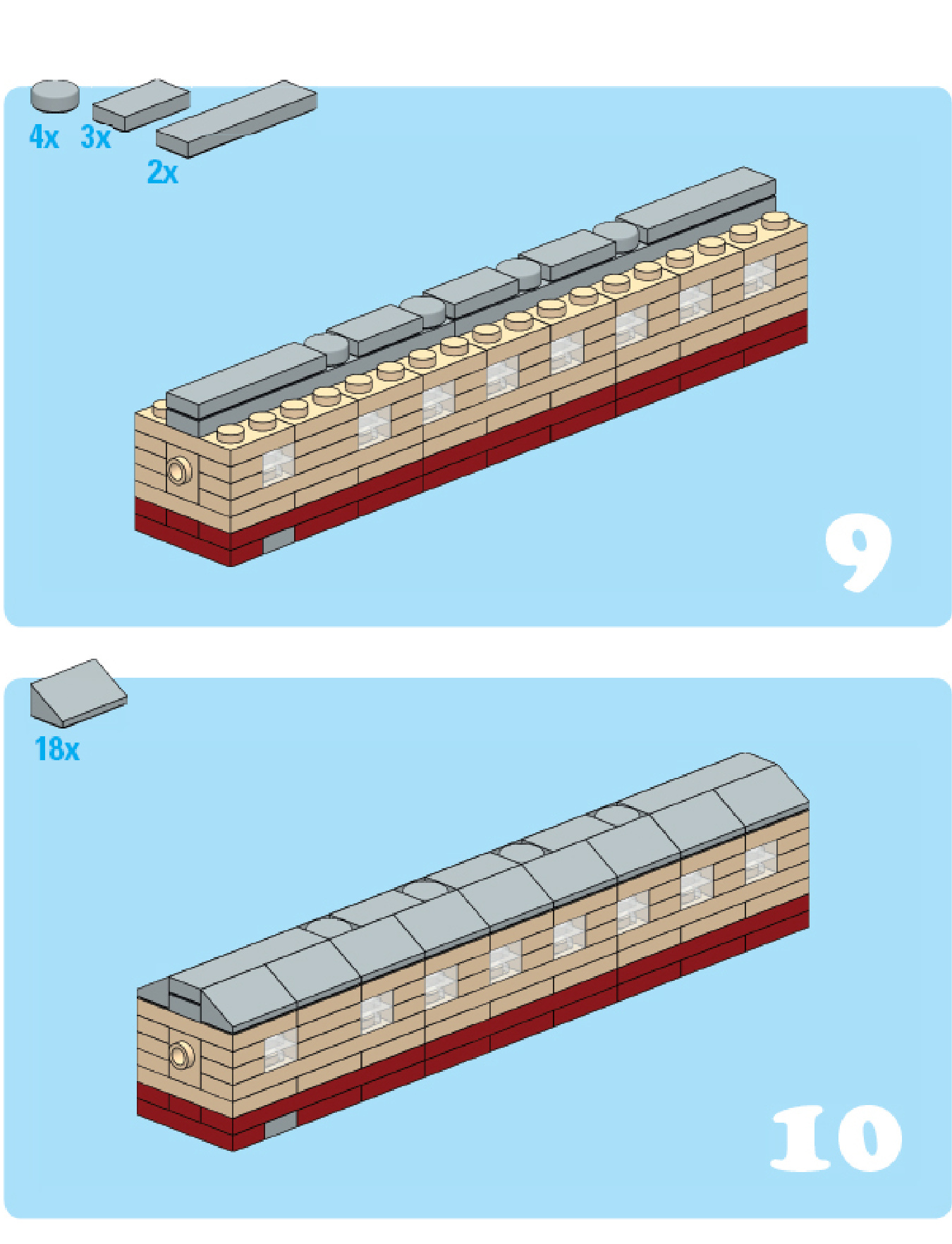 4x 3x
2x

9

18x

10