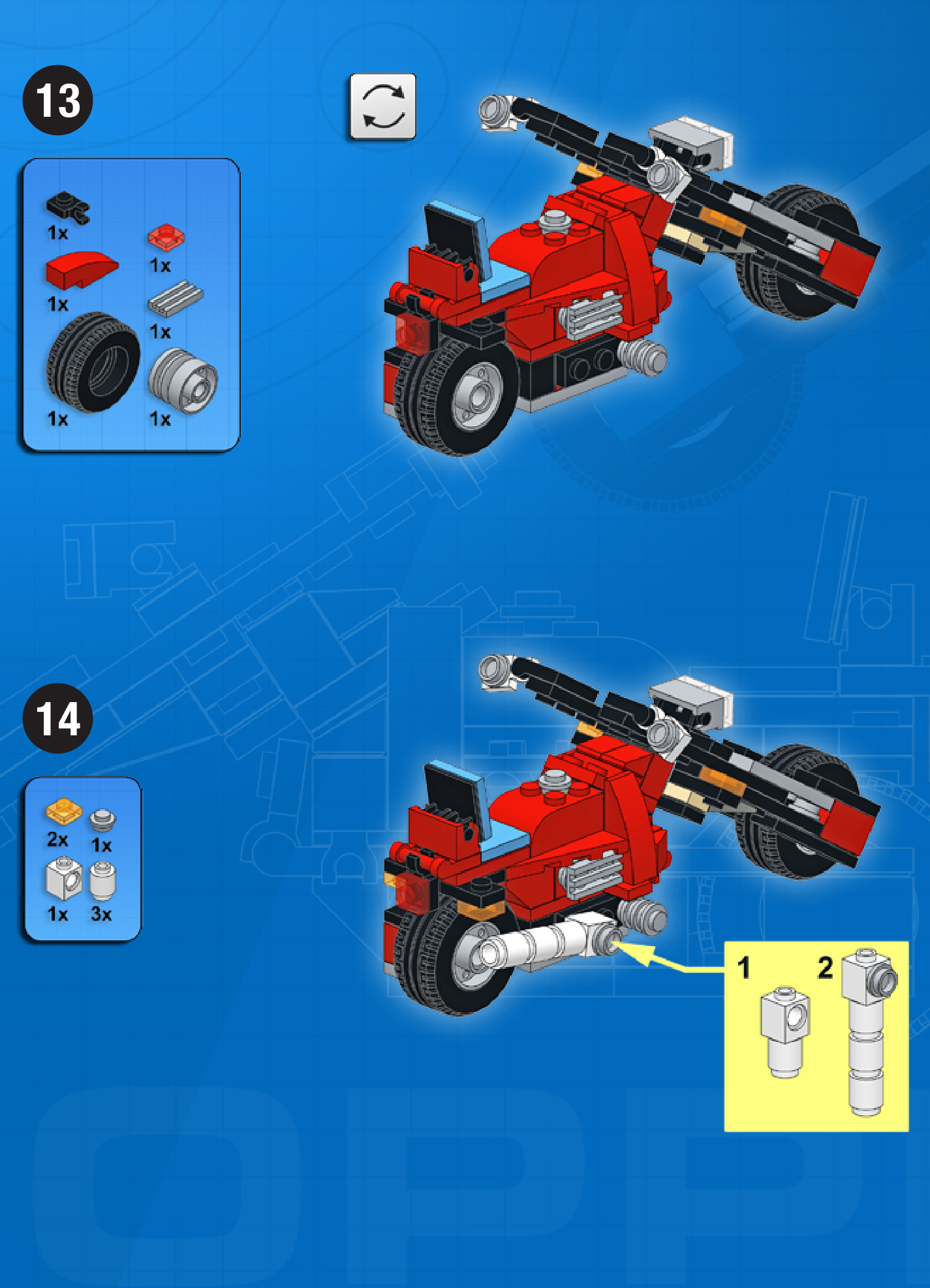 13

1x
1x
1x
1x
1x
1x

14

2x
1x
1x
3x

1
2