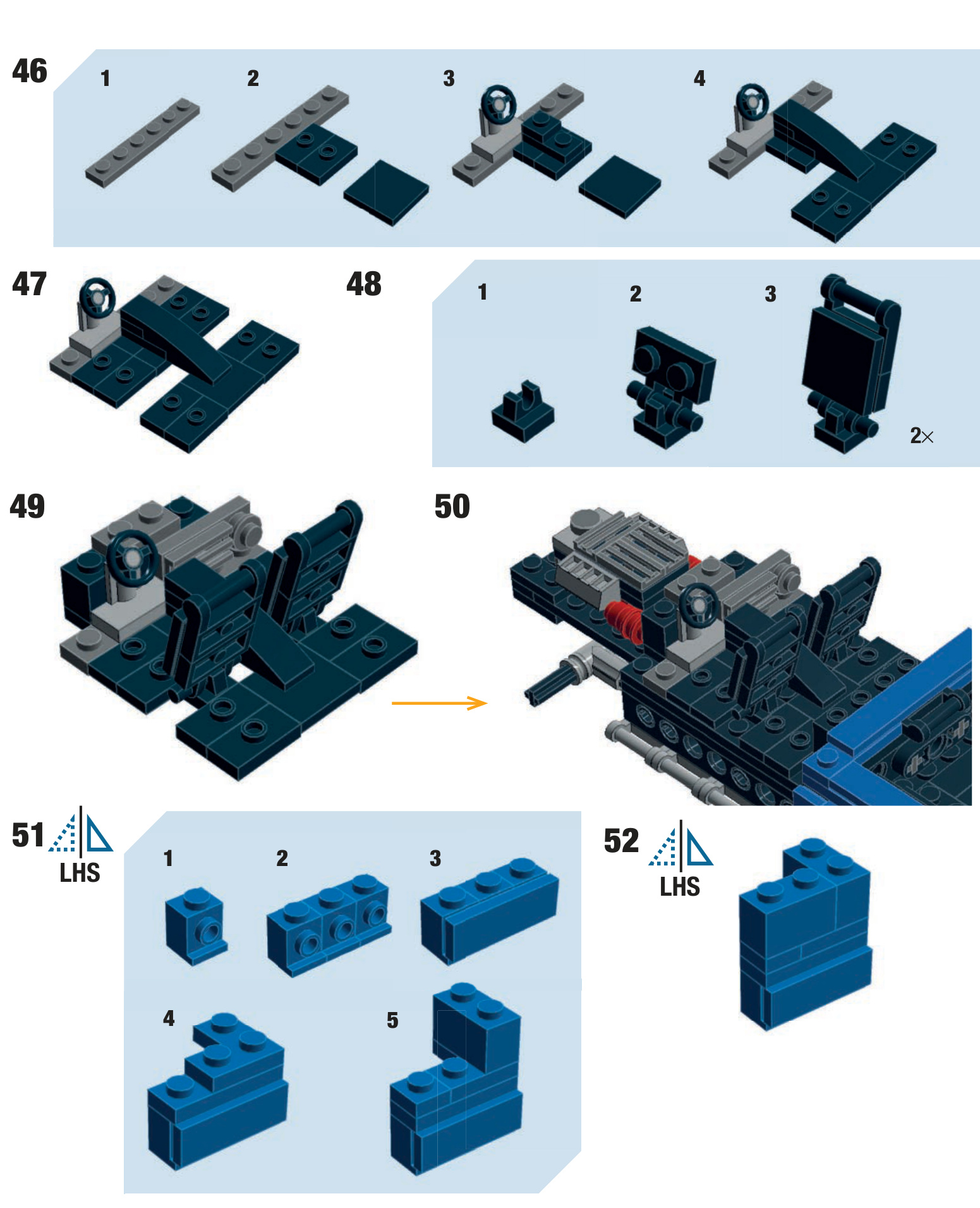 46

1

2

3

4

47

48

1

2

3

2×

49

50

51 LHS

1

2

3

4

5

52 LHS