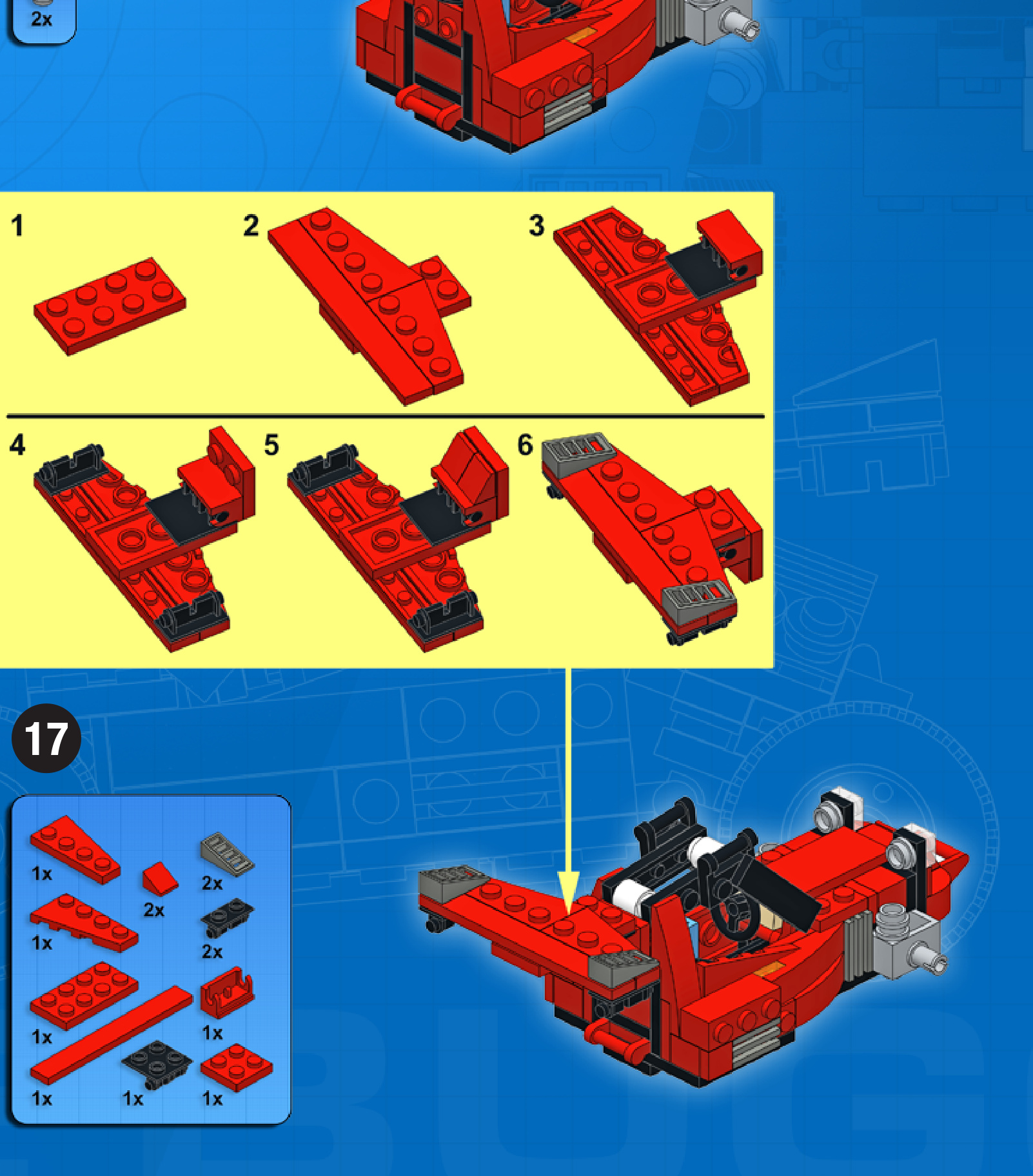 2x

1

2

3

4

5

6

17

1x

2x

2x

1x

2x

1x

1x

1x

1x

1x